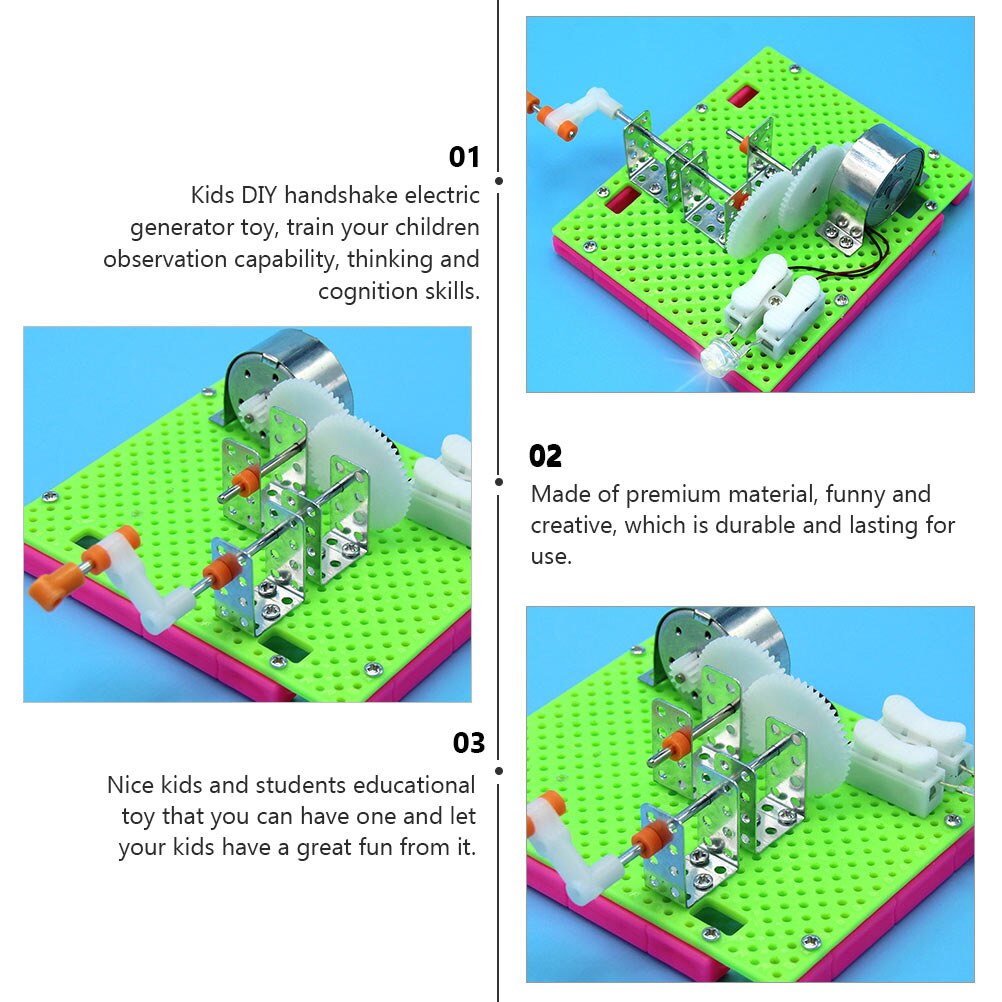 01

Kids DIY handshake electric generator toy, train your children observation capability, thinking and cognition skills.

02

Made of premium material, funny and creative, which is durable and lasting for use.

03

Nice kids and students educational toy that you can have one and let your kids have a great fun from it.