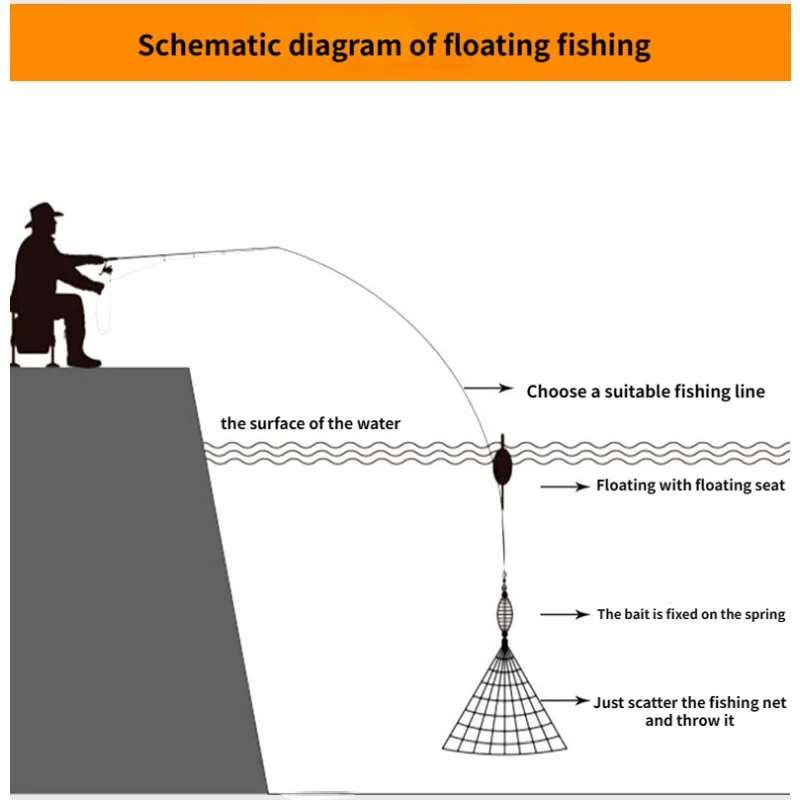 Schematic diagram of floating fishing

Choose a suitable fishing line

the surface of the water

Floating with floating seat

The bait is fixed on the spring

Just scatter the fishing net and throw it