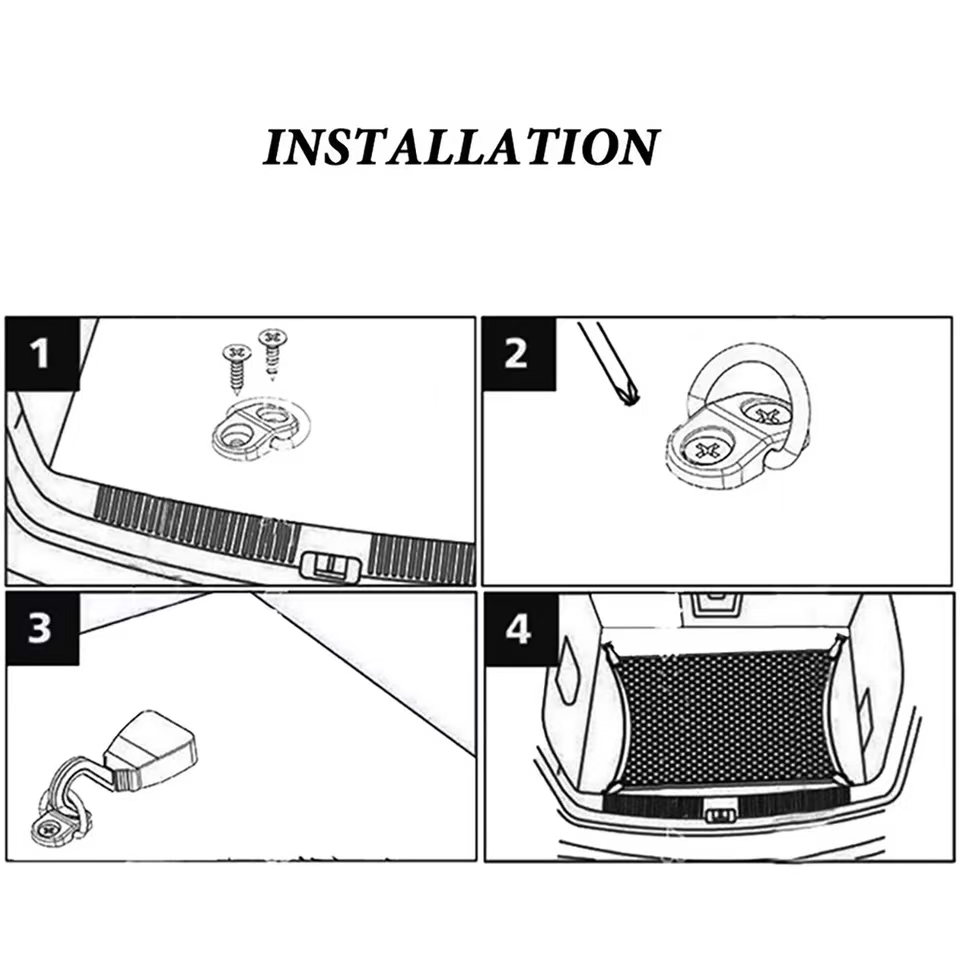 INSTALLATION

1

2

3

4