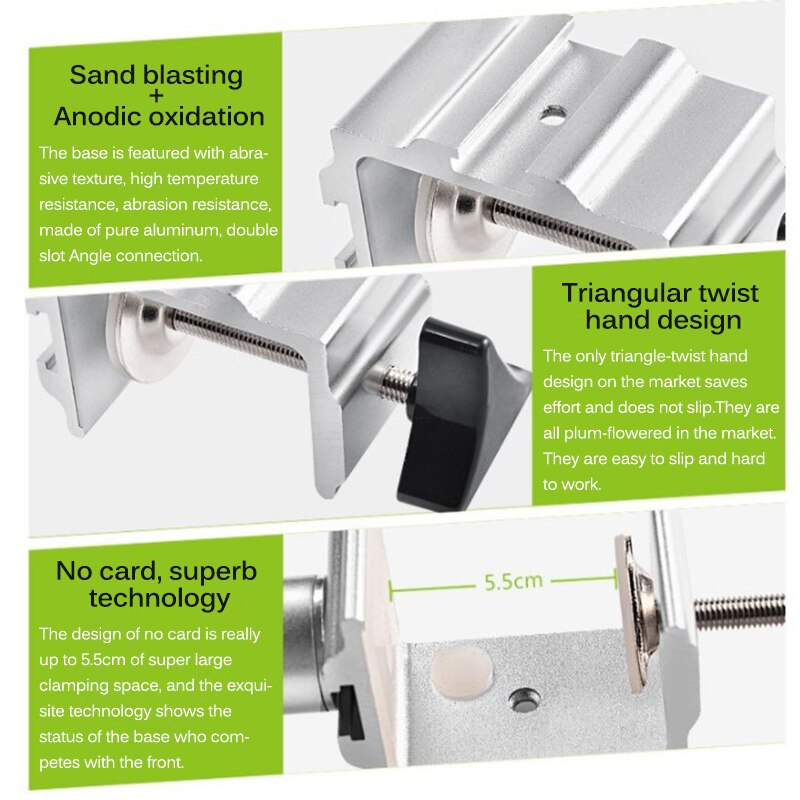 Sand blasting
+
Anodic oxidation

The base is featured with abrasive texture, high temperature resistance, abrasion resistance, made of pure aluminum, double slot Angle connection.

Triangular twist hand design

The only triangle-twist hand design on the market saves effort and does not slip.They are all plum-flowered in the market. They are easy to slip and hard to work.

No card, superb technology

The design of no card is really up to 5.5cm of super large clamping space, and the exquisite technology shows the status of the base who competes with the front.

5.5cm