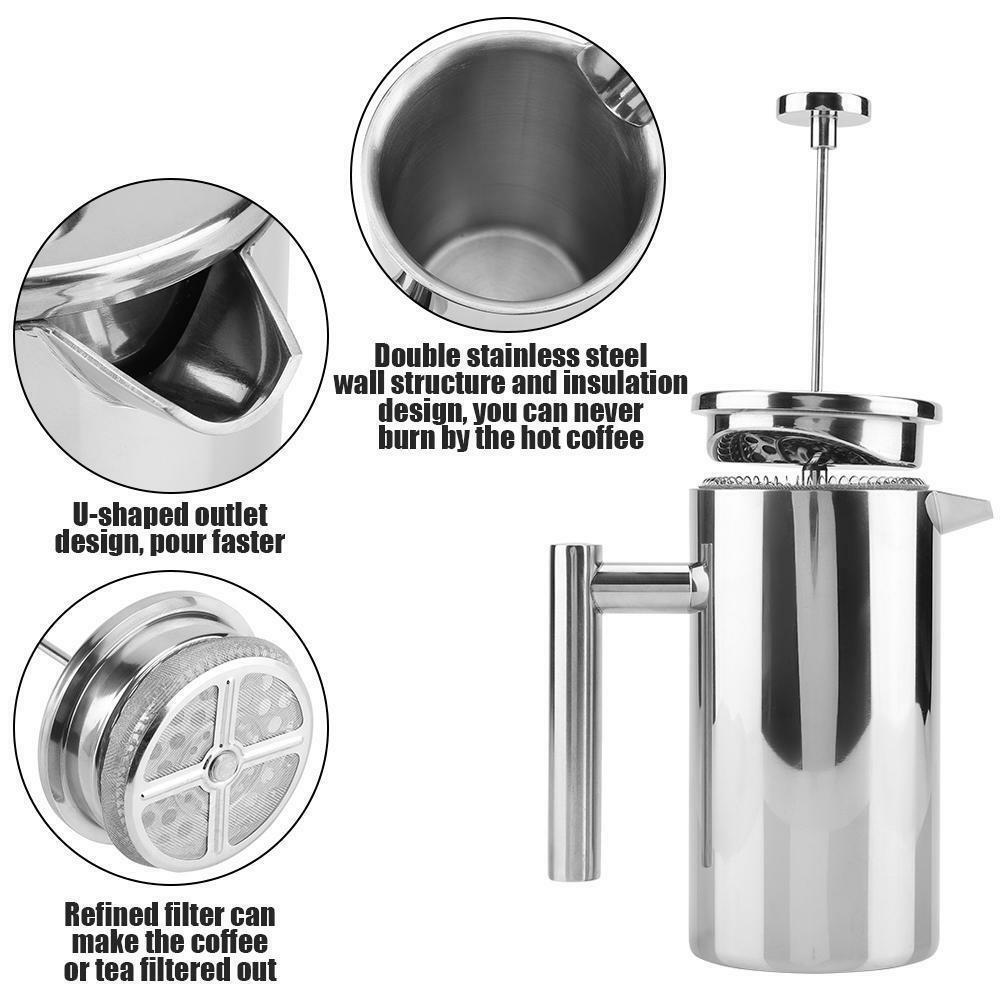 Double stainless steel wall structure and insulation design, you can never burn by the hot coffee

U-shaped outlet design, pour faster

Refined filter can make the coffee or tea filtered out