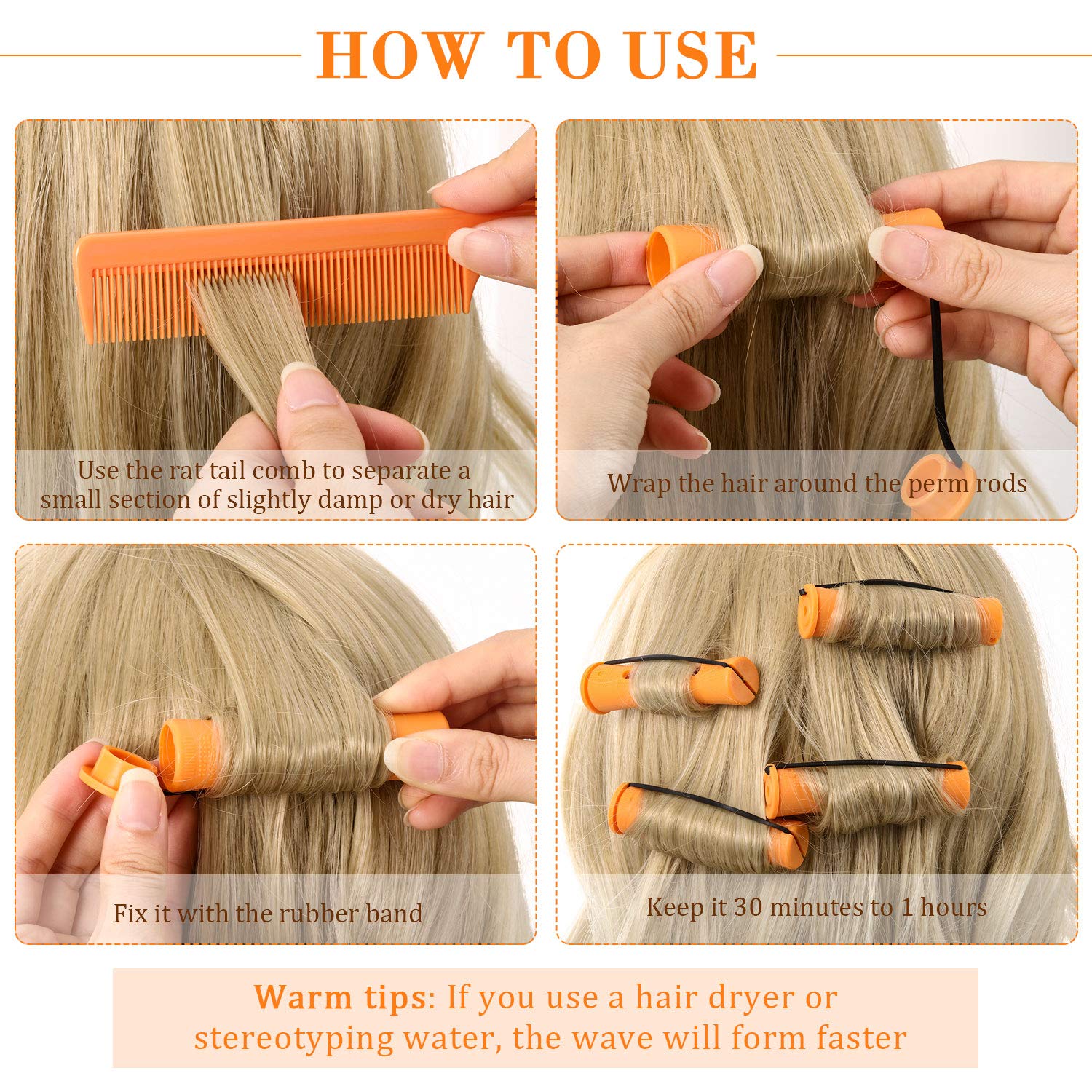 HOW TO USE

Use the rat tail comb to separate a small section of slightly damp or dry hair

Wrap the hair around the perm rods

Fix it with the rubber band

Keep it 30 minutes to 1 hours

Warm tips: If you use a hair dryer or stereotyping water, the wave will form faster