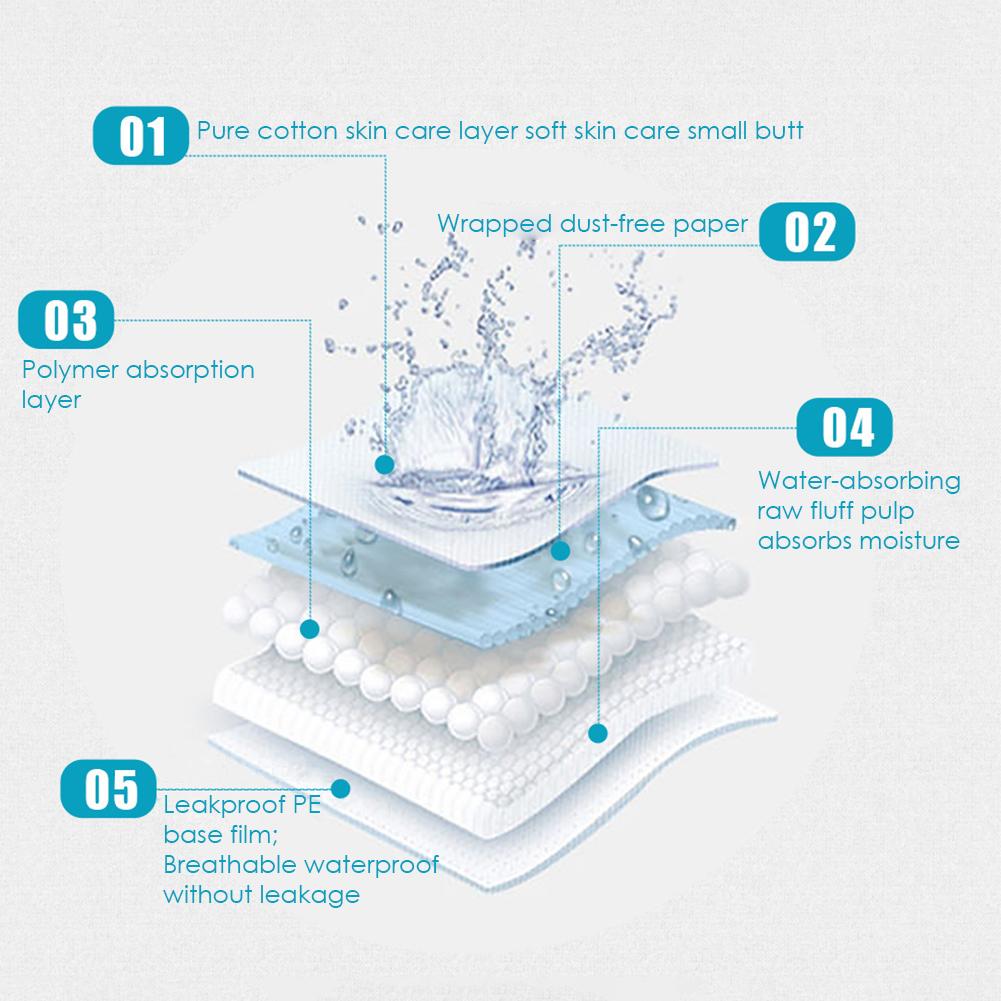 01 Pure cotton skin care layer soft skin care small butt

Wrapped dust-free paper 02

03
Polymer absorption layer

04
Water-absorbing raw fluff pulp absorbs moisture

05
Leakproof PE base film;
Breathable waterproof without leakage