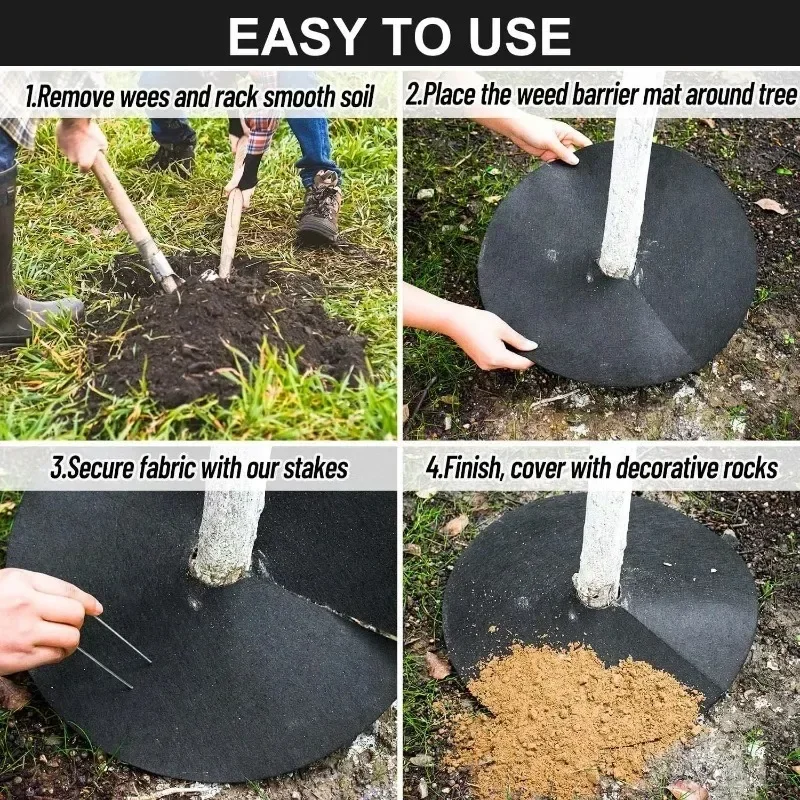 EASY TO USE

1.Remove wees and rack smooth soil

2.Place the weed barrier mat around tree

3.Secure fabric with our stakes

4.Finish, cover with decorative rocks