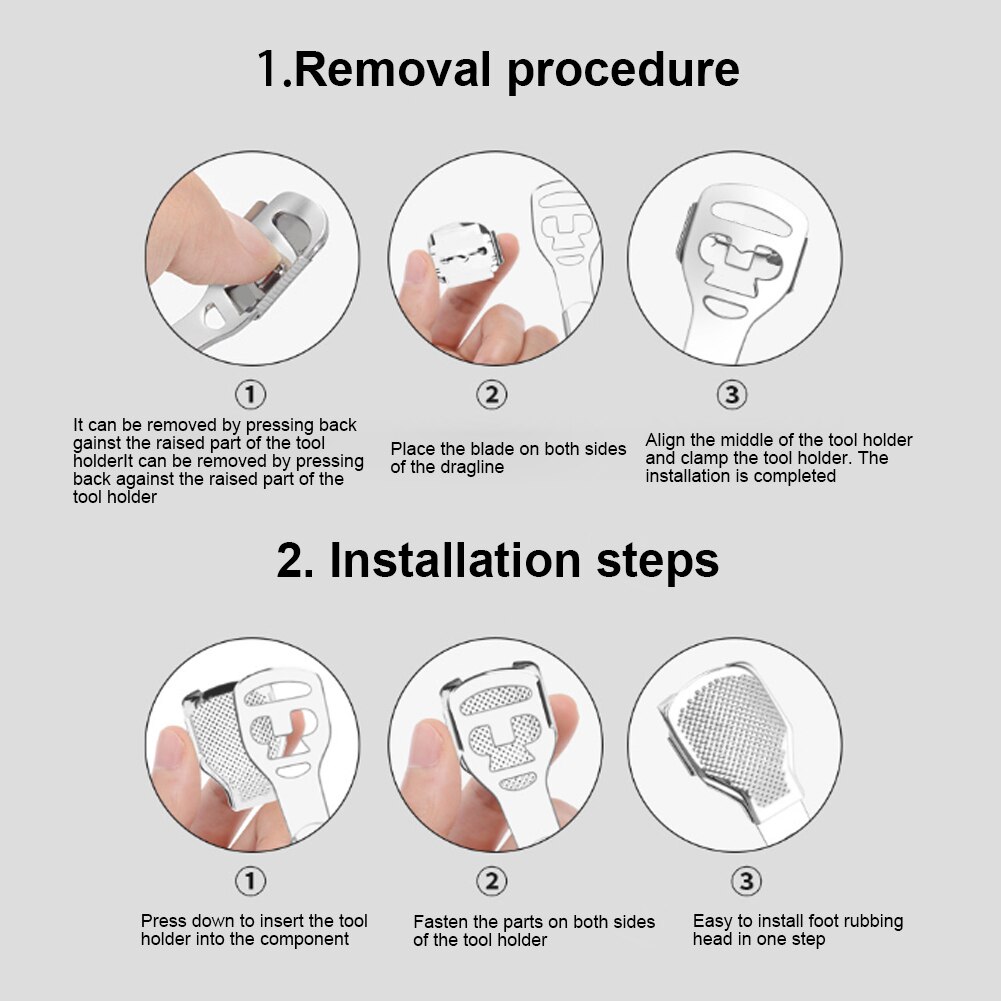 1.Removal procedure

①

It can be removed by pressing back gainst the raised part of the tool holderIt can be removed by pressing back against the raised part of the tool holder

②

Place the blade on both sides of the dragline

③

Align the middle of the tool holder and clamp the tool holder. The installation is completed

2. Installation steps

①

Press down to insert the tool holder into the component

②

Fasten the parts on both sides of the tool holder

③

Easy to install foot rubbing head in one step