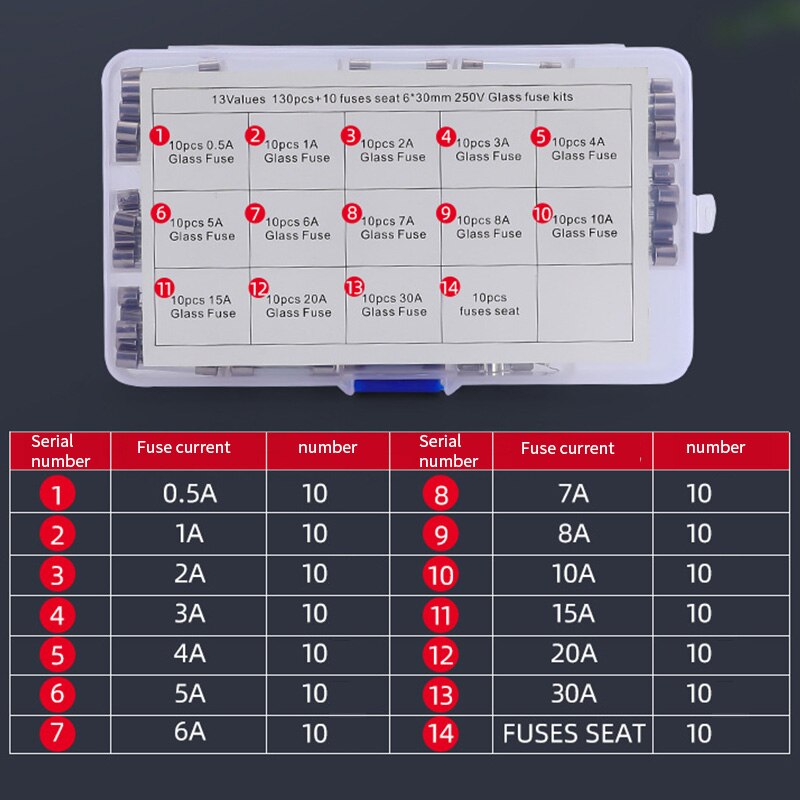 13Values 130pcs+10 fuses seat 6*30mm 250V Glass fuse kits

| | | | | |
|---|---|---|---|---|
| 1 10pcs 0.5A Glass Fuse | 2 10pcs 1A Glass Fuse | 3 10pcs 2A Glass Fuse | 4 10pcs 3A Glass Fuse | 5 10pcs 4A Glass Fuse |
| 6 10pcs 5A Glass Fuse | 7 10pcs 6A Glass Fuse | 8 10pcs 7A Glass Fuse | 9 10pcs 8A Glass Fuse | 10 10pcs 10A Glass Fuse |
| 11 10pcs 15A Glass Fuse | 12 10pcs 20A Glass Fuse | 13 10pcs 30A Glass Fuse | 14 10pcs fuses seat | |

| Serial number | Fuse current | number | Serial number | Fuse current | number |
|---|---|---|---|---|---|
| 1 | 0.5A | 10 | 8 | 7A | 10 |
| 2 | 1A | 10 | 9 | 8A | 10 |
| 3 | 2A | 10 | 10 | 10A | 10 |
| 4 | 3A | 10 | 11 | 15A | 10 |
| 5 | 4A | 10 | 12 | 20A | 10 |
| 6 | 5A | 10 | 13 | 30A | 10 |
| 7 | 6A | 10 | 14 | FUSES SEAT | 10 |