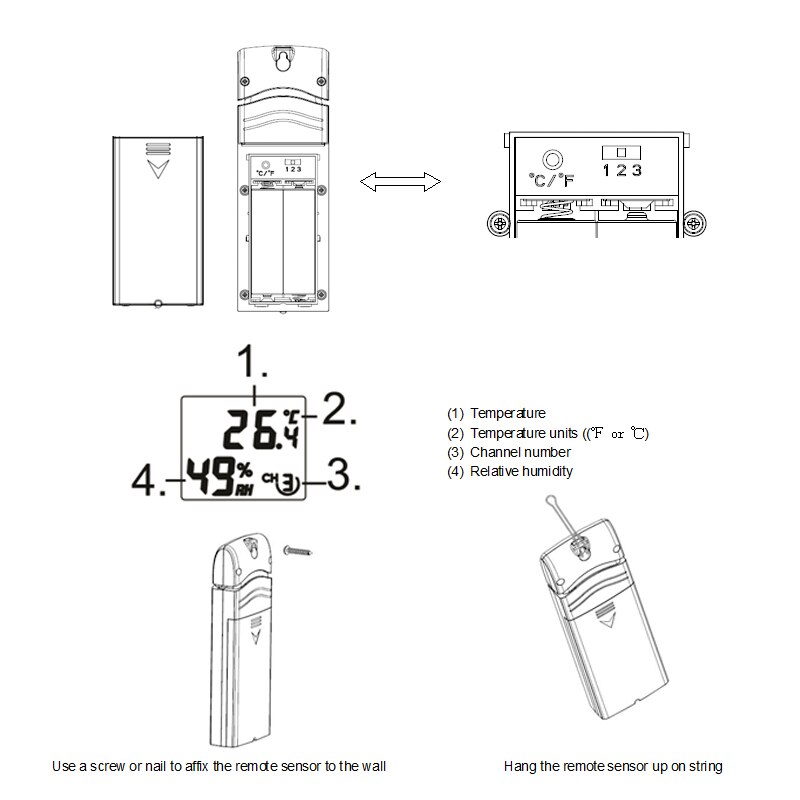 °C/°F
1 2 3

°C/°F
1 2 3

1.
26.4 °C
2.
4.
49% RH
CH 3
3.

(1) Temperature
(2) Temperature units ((℉ or ℃)
(3) Channel number
(4) Relative humidity

Use a screw or nail to affix the remote sensor to the wall

Hang the remote sensor up on string