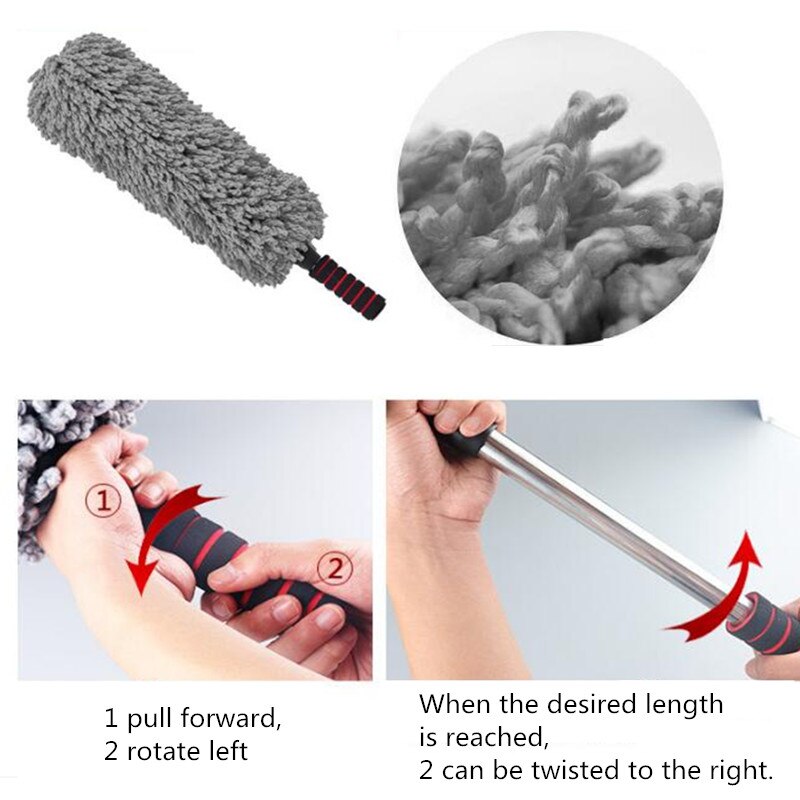 ①
②

1 pull forward,
2 rotate left

When the desired length is reached,
2 can be twisted to the right.