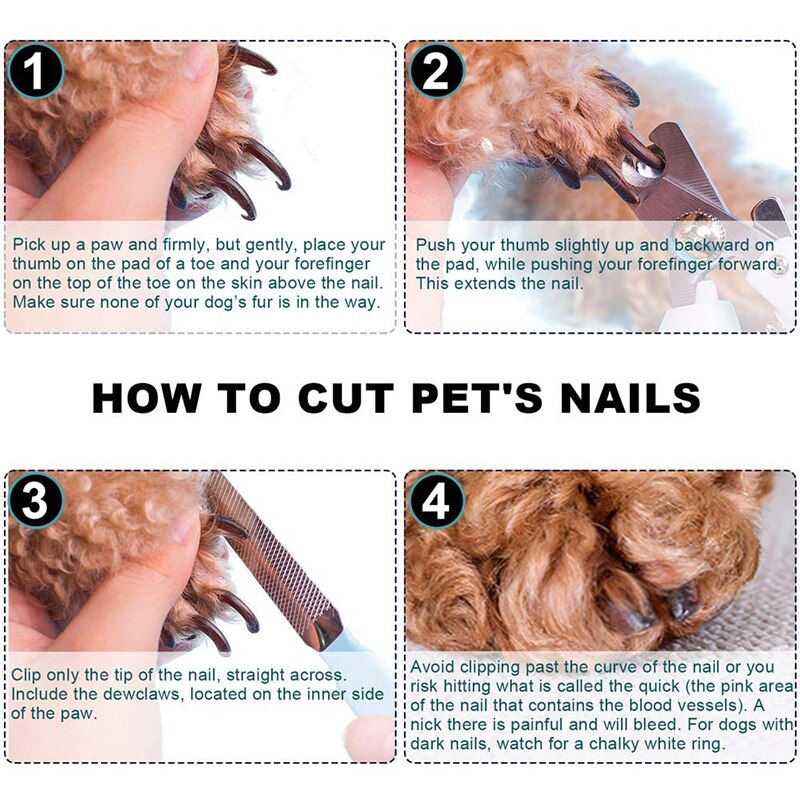 1

Pick up a paw and firmly, but gently, place your thumb on the pad of a toe and your forefinger on the top of the toe on the skin above the nail. Make sure none of your dog's fur is in the way.

2

Push your thumb slightly up and backward on the pad, while pushing your forefinger forward. This extends the nail.

HOW TO CUT PET'S NAILS

3

Clip only the tip of the nail, straight across. Include the dewclaws, located on the inner side of the paw.

4

Avoid clipping past the curve of the nail or you risk hitting what is called the quick (the pink area of the nail that contains the blood vessels). A nick there is painful and will bleed. For dogs with dark nails, watch for a chalky white ring.