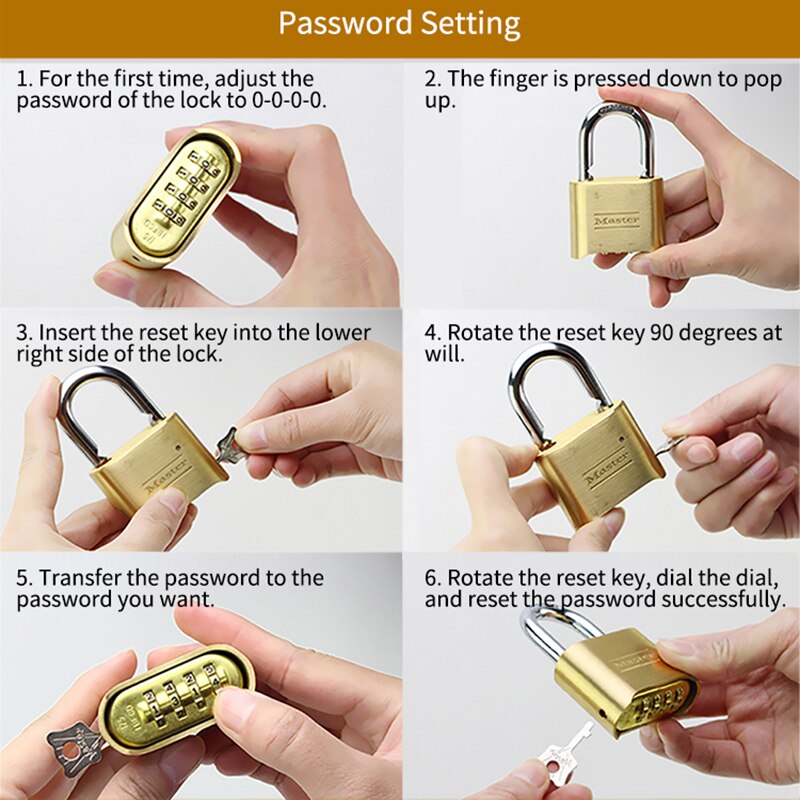 Password Setting

1. For the first time, adjust the password of the lock to 0-0-0-0.

2. The finger is pressed down to pop up.

Master

3. Insert the reset key into the lower right side of the lock.

Master

4. Rotate the reset key 90 degrees at will.

Master

5. Transfer the password to the password you want.

6. Rotate the reset key, dial the dial, and reset the password successfully.

Master