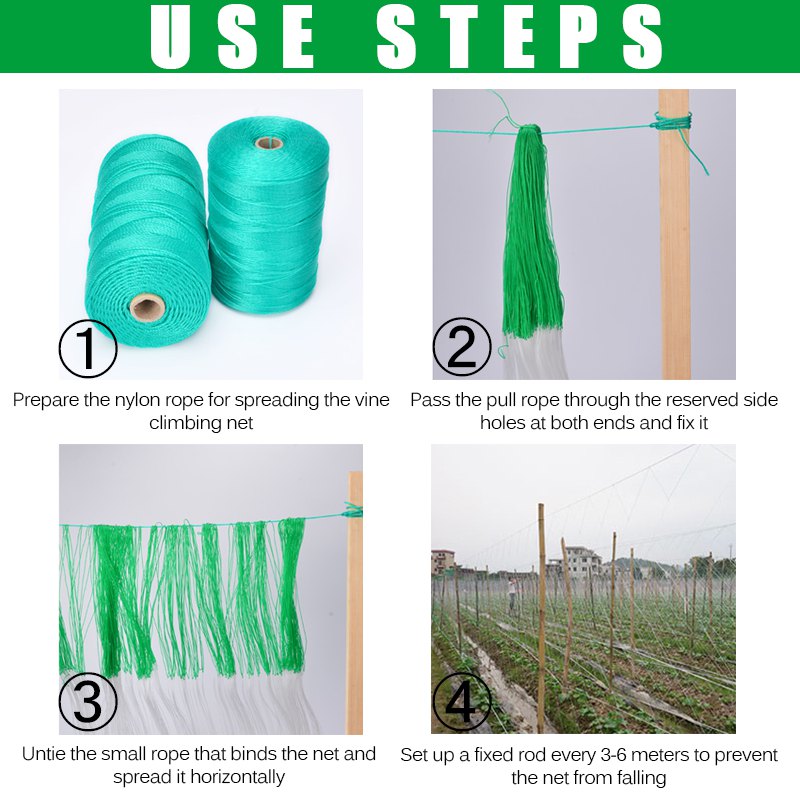 USE STEPS

①

Prepare the nylon rope for spreading the vine climbing net

②

Pass the pull rope through the reserved side holes at both ends and fix it

③

Untie the small rope that binds the net and spread it horizontally

④

Set up a fixed rod every 3-6 meters to prevent the net from falling