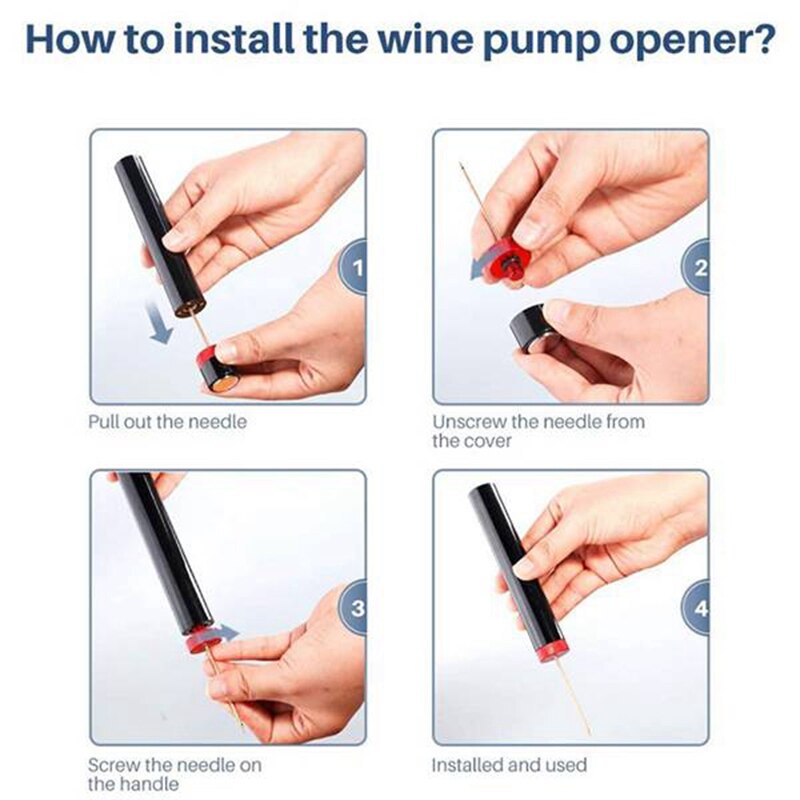 How to install the wine pump opener?

1

Pull out the needle

2

Unscrew the needle from the cover

3

Screw the needle on the handle

4

Installed and used