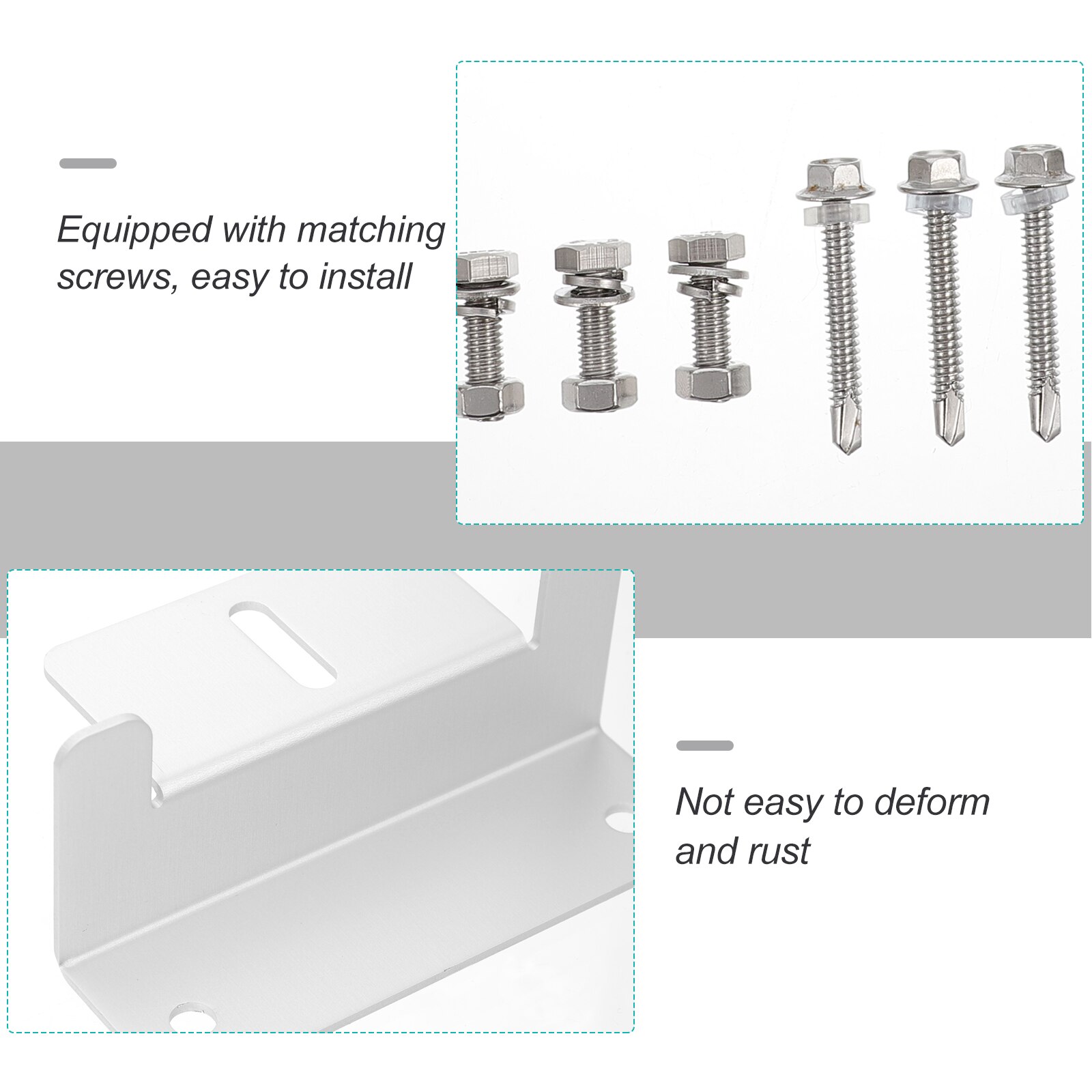 Equipped with matching screws, easy to install

Not easy to deform and rust