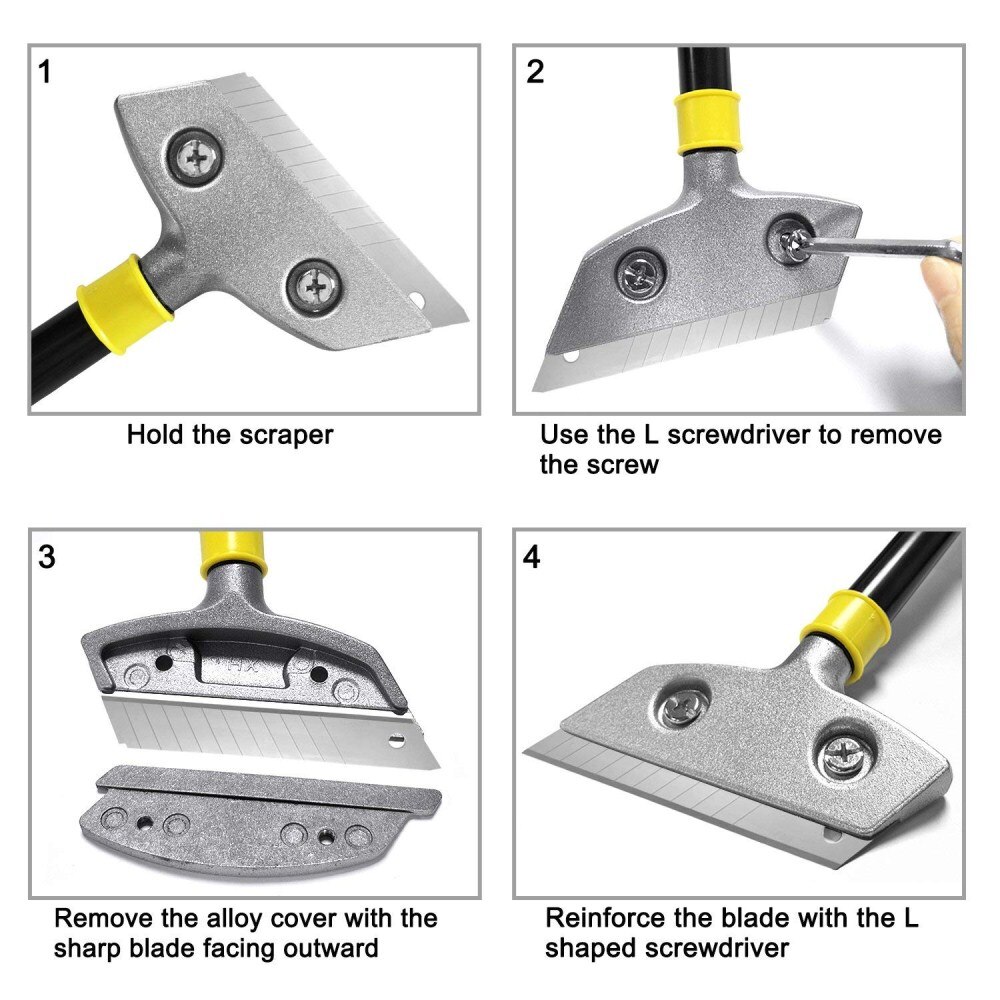 1

Hold the scraper

2

Use the L screwdriver to remove the screw

3

HX

Remove the alloy cover with the sharp blade facing outward

4

Reinforce the blade with the L shaped screwdriver