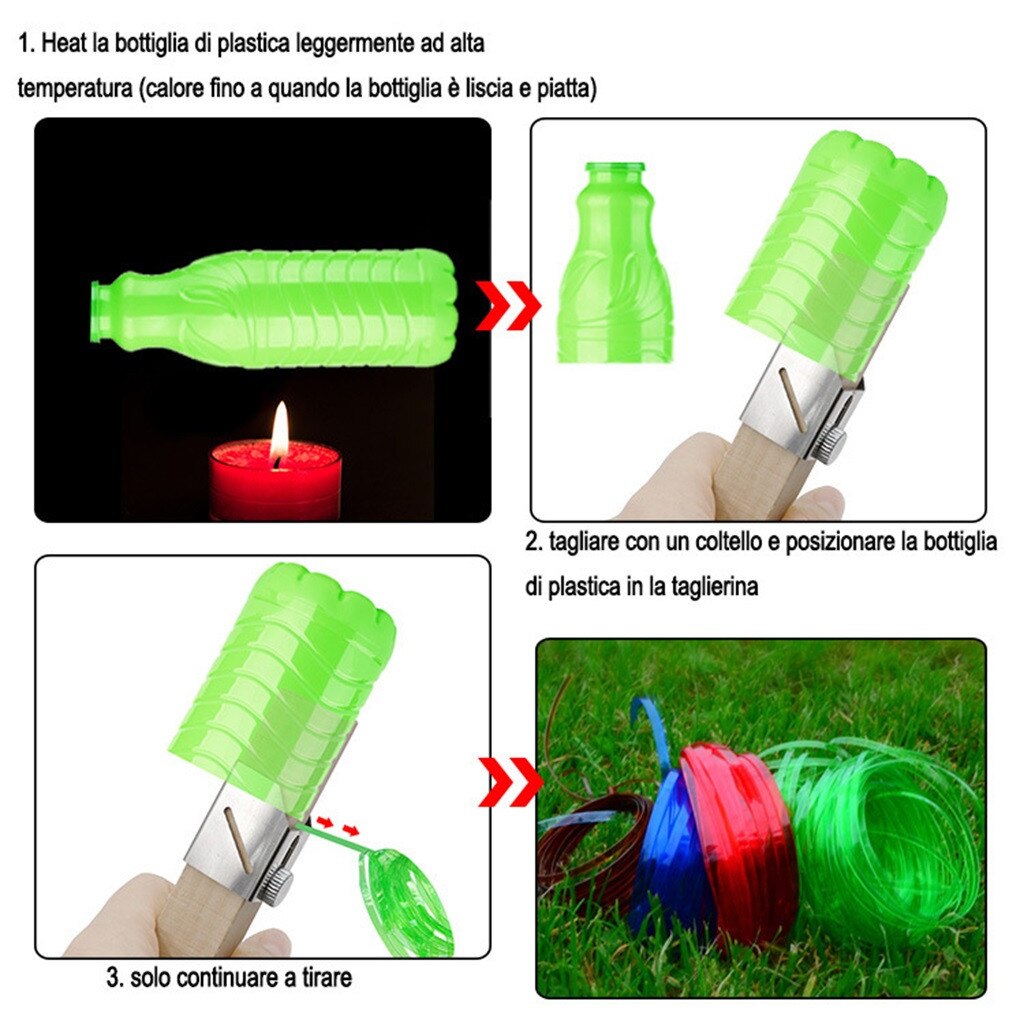 1. Heat la bottiglia di plastica leggermente ad alta temperatura (calore fino a quando la bottiglia è liscia e piatta)

2. tagliare con un coltello e posizionare la bottiglia di plastica in la taglierina

3. solo continuare a tirare