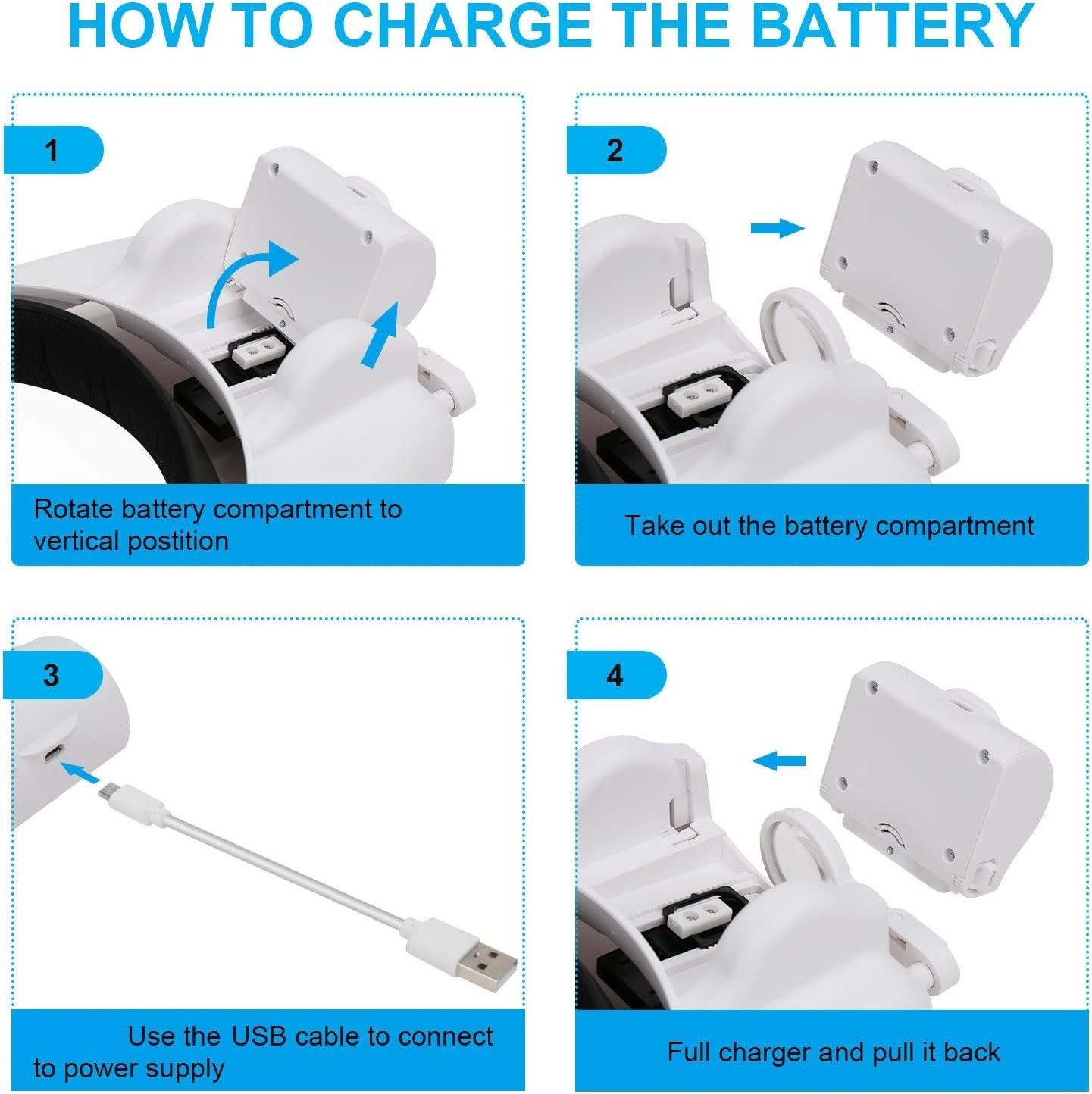 HOW TO CHARGE THE BATTERY

1

Rotate battery compartment to vertical postition

2

Take out the battery compartment

3

Use the USB cable to connect to power supply

4

Full charger and pull it back