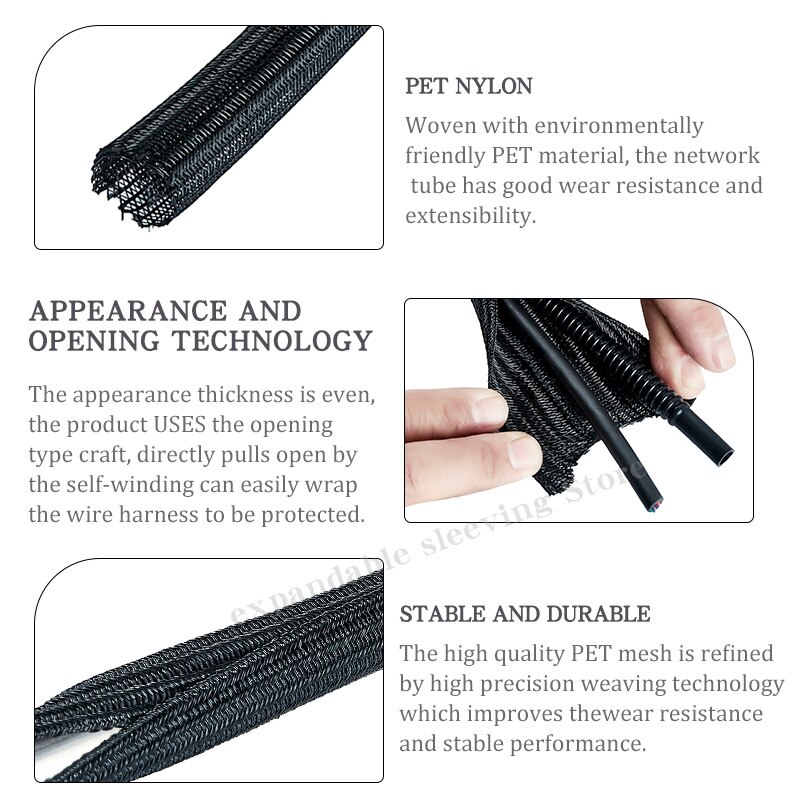 PET NYLON

Woven with environmentally friendly PET material, the network tube has good wear resistance and extensibility.

APPEARANCE AND OPENING TECHNOLOGY

The appearance thickness is even, the product USES the opening type craft, directly pulls open by the self-winding can easily wrap the wire harness to be protected.

expandable sleeving Store

STABLE AND DURABLE

The high quality PET mesh is refined by high precision weaving technology which improves thewear resistance and stable performance.