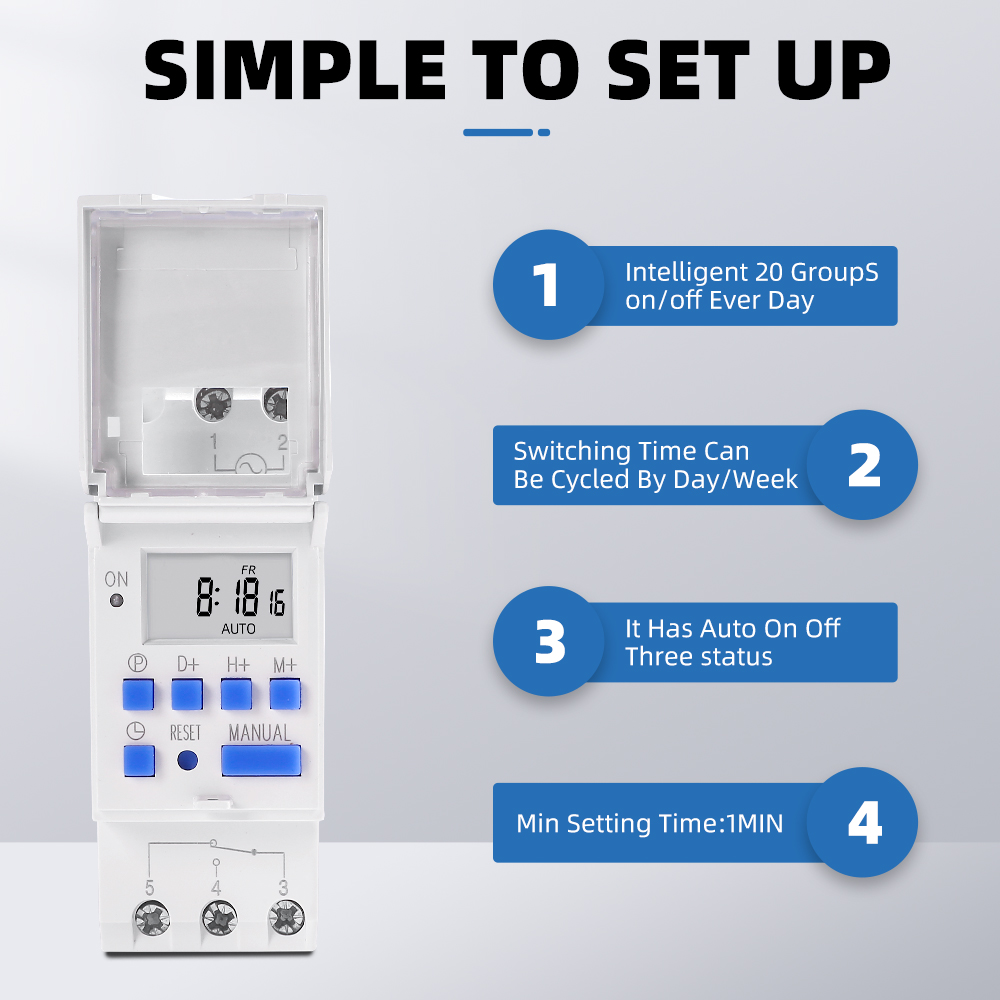 SIMPLE TO SET UP

1 2

ON

FR
8:18 16
AUTO

Ⓟ D+ H+ M+

RESET MANUAL

5 4 3

1
Intelligent 20 GroupS on/off Ever Day

Switching Time Can Be Cycled By Day/Week
2

3
It Has Auto On Off Three status

Min Setting Time:1MIN
4