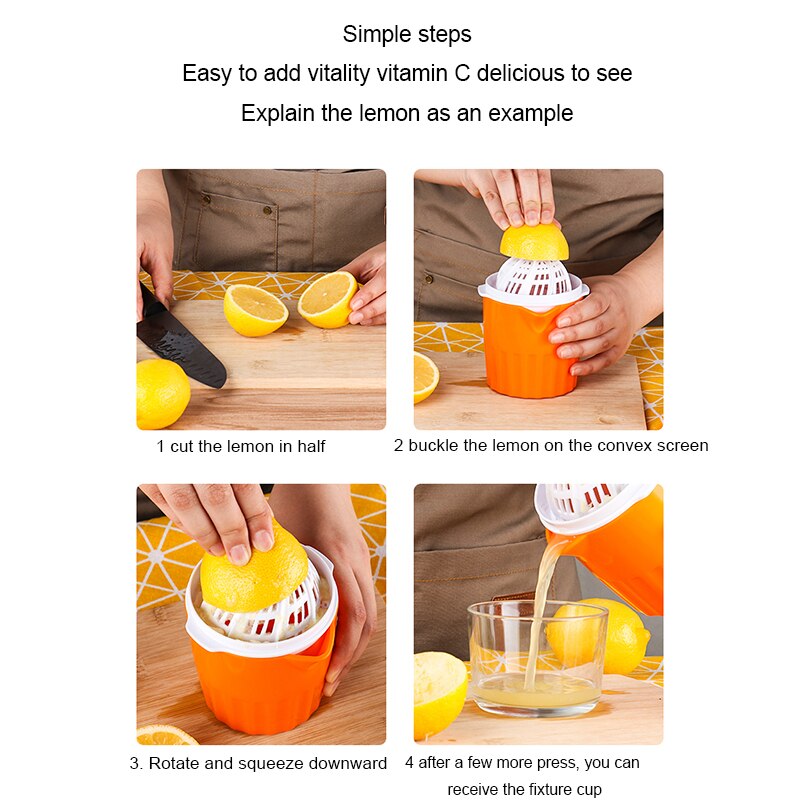 Simple steps
Easy to add vitality vitamin C delicious to see
Explain the lemon as an example

1 cut the lemon in half

2 buckle the lemon on the convex screen

3. Rotate and squeeze downward

4 after a few more press, you can receive the fixture cup