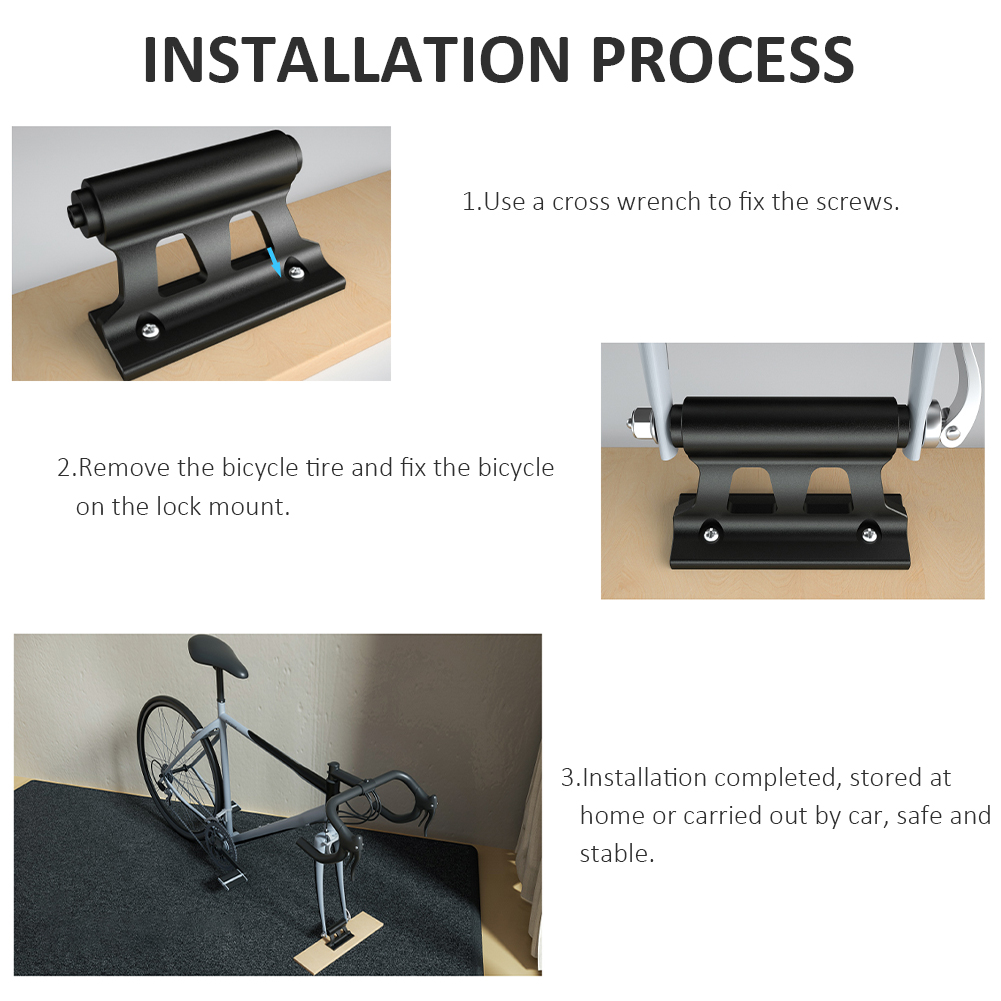 INSTALLATION PROCESS

1.Use a cross wrench to fix the screws.

2.Remove the bicycle tire and fix the bicycle on the lock mount.

3.Installation completed, stored at home or carried out by car, safe and stable.