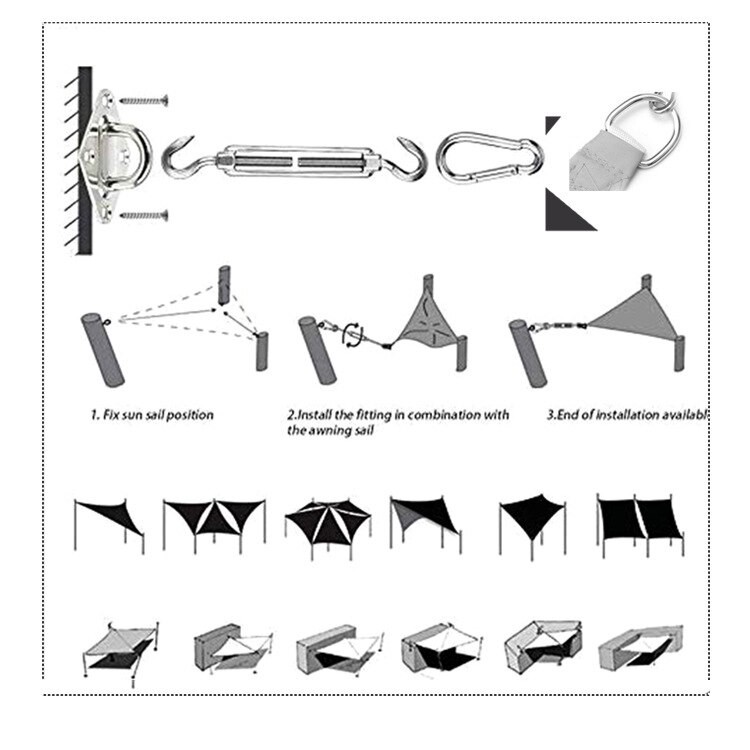 1. Fix sun sail position

2.Install the fitting in combination with the awning sail

3.End of installation availabl