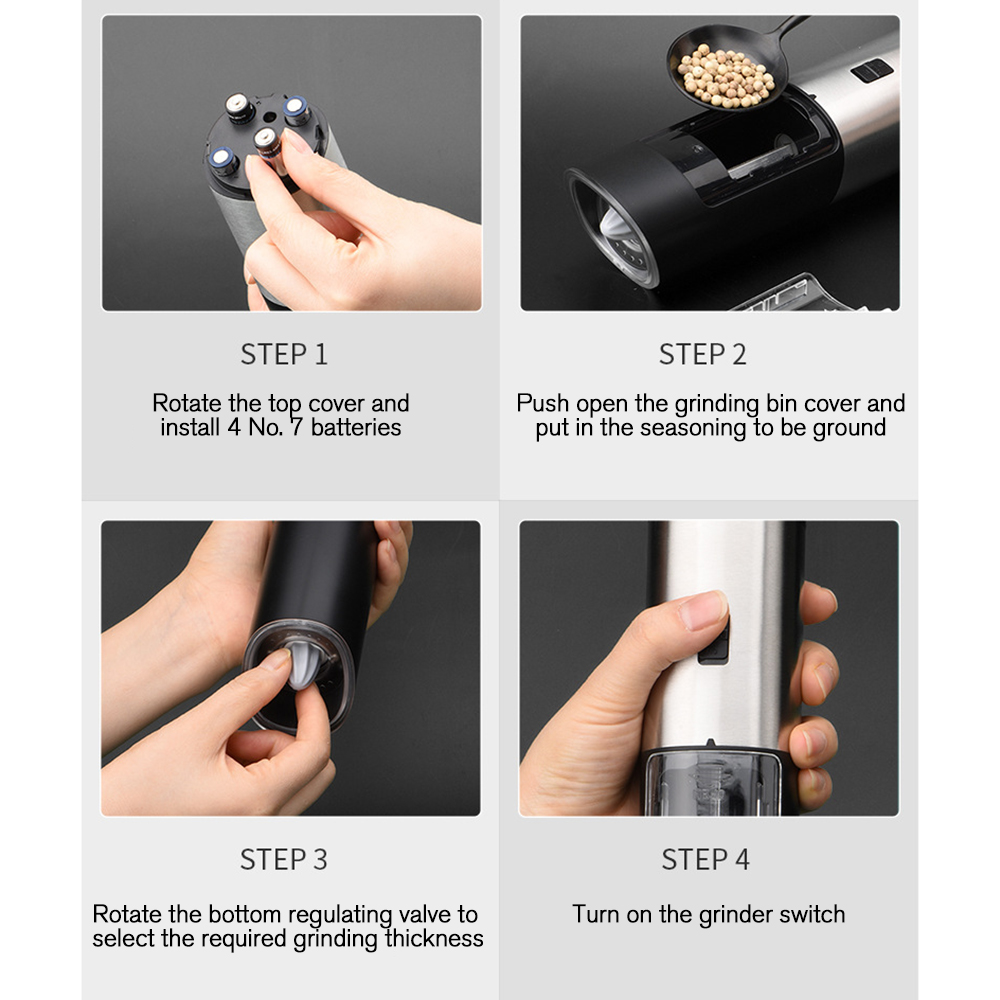 STEP 1

Rotate the top cover and install 4 No. 7 batteries

STEP 2

Push open the grinding bin cover and put in the seasoning to be ground

STEP 3

Rotate the bottom regulating valve to select the required grinding thickness

STEP 4

Turn on the grinder switch