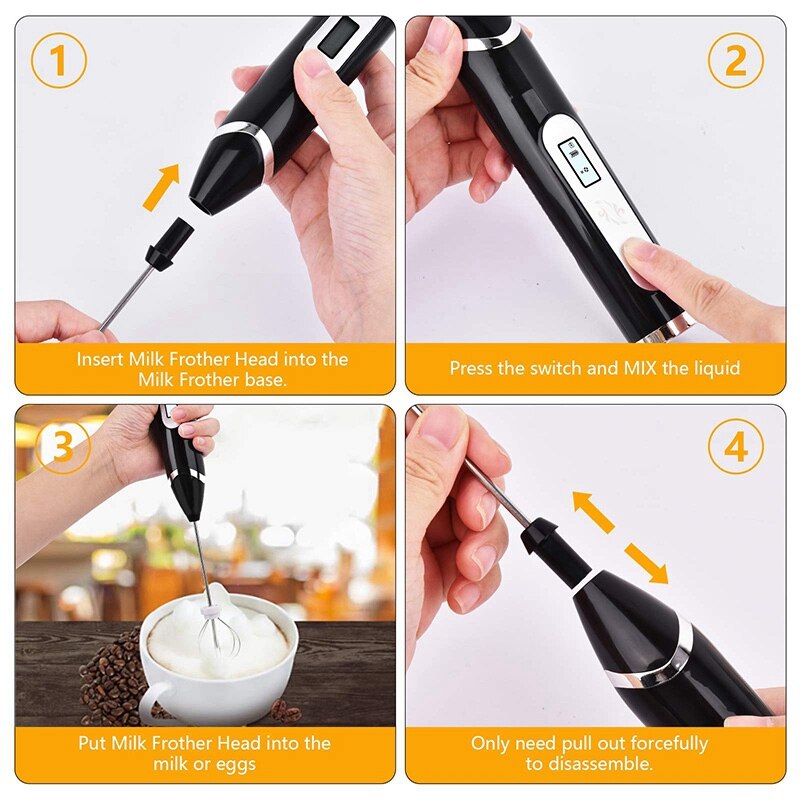 1

Insert Milk Frother Head into the Milk Frother base.

2

Press the switch and MIX the liquid

3

Put Milk Frother Head into the milk or eggs

4

Only need pull out forcefully to disassemble.