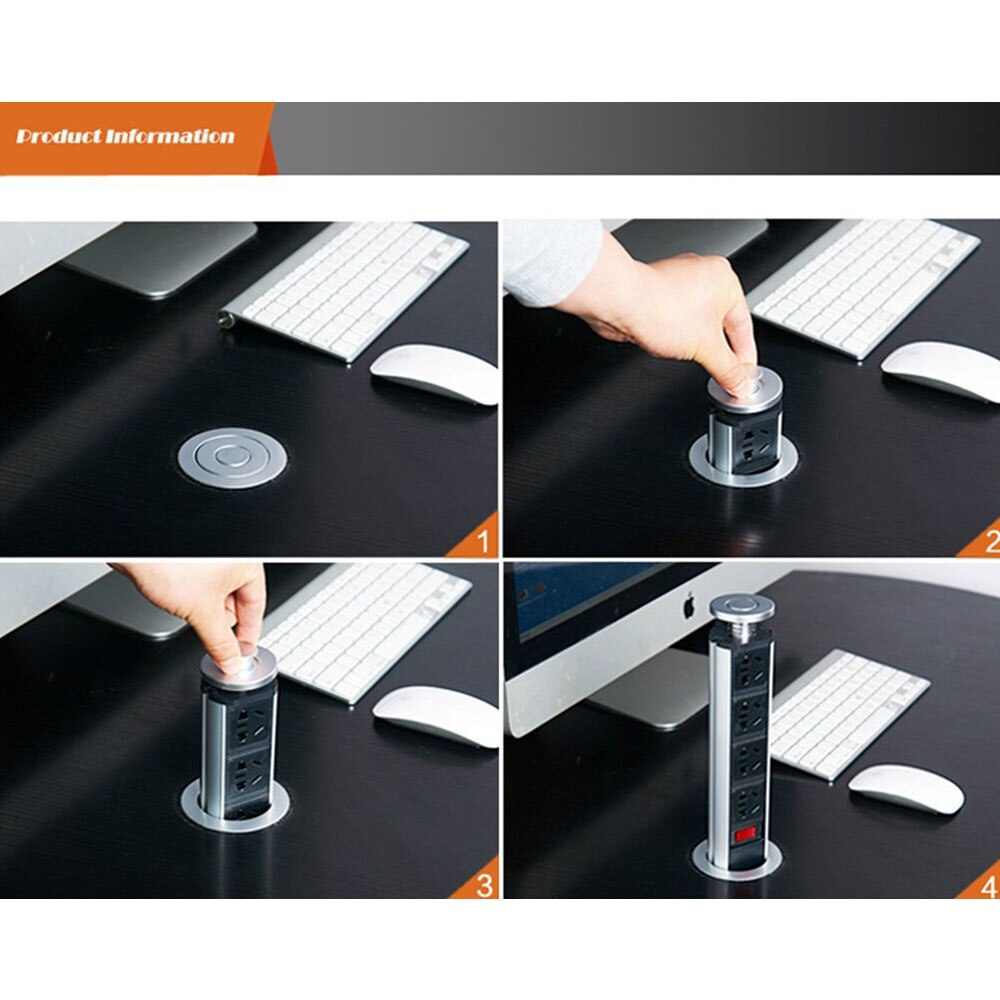 Product Information

1

2

3

4