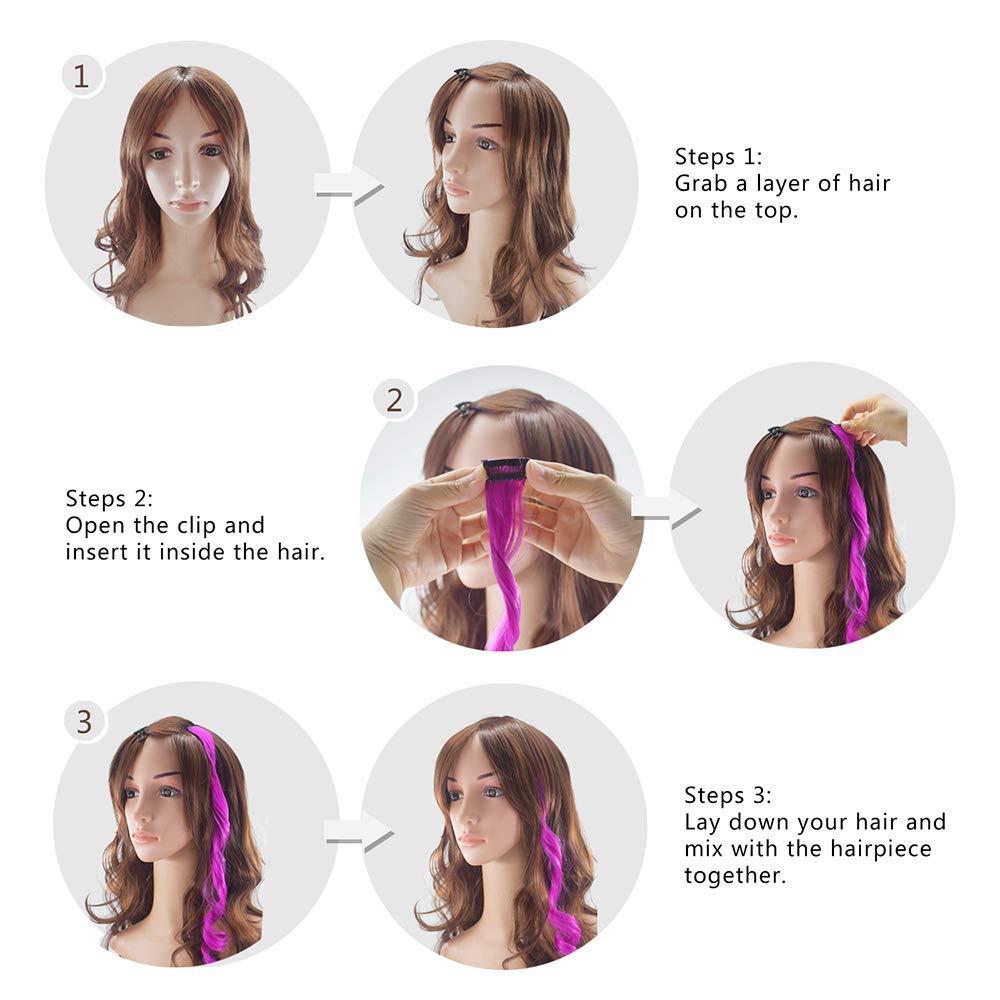 1

Steps 1:
Grab a layer of hair on the top.

2

Steps 2:
Open the clip and insert it inside the hair.

3

Steps 3:
Lay down your hair and mix with the hairpiece together.