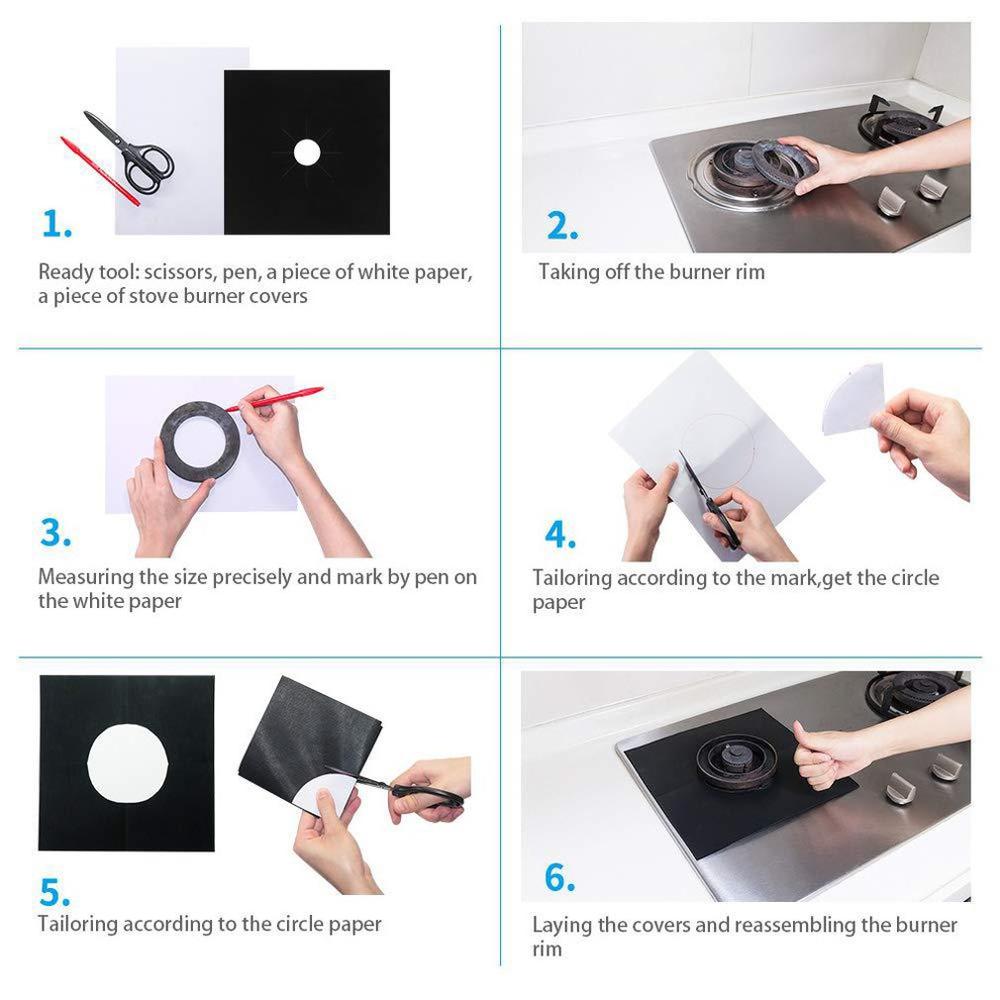 1.

Ready tool: scissors, pen, a piece of white paper, a piece of stove burner covers

2.

Taking off the burner rim

3.

Measuring the size precisely and mark by pen on the white paper

4.

Tailoring according to the mark,get the circle paper

5.

Tailoring according to the circle paper

6.

Laying the covers and reassembling the burner rim