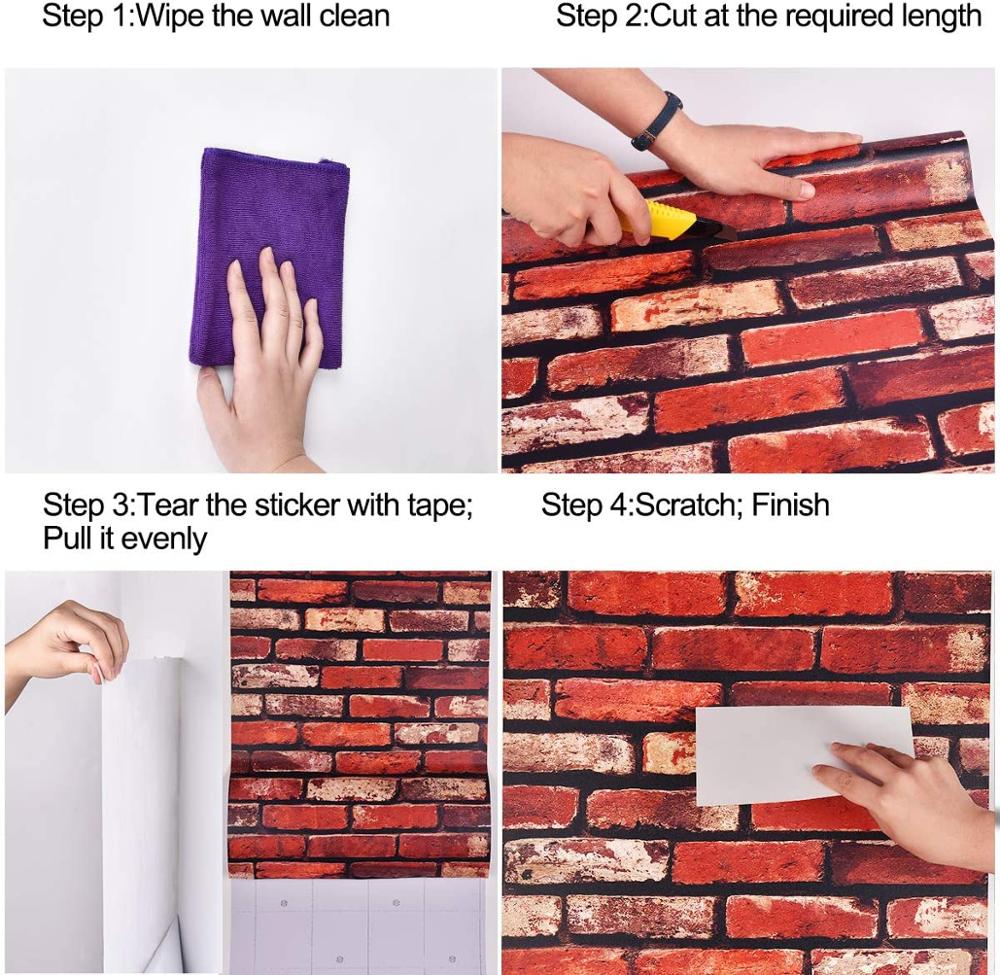 Step 1:Wipe the wall clean

Step 2:Cut at the required length

Step 3:Tear the sticker with tape; Pull it evenly

Step 4:Scratch; Finish