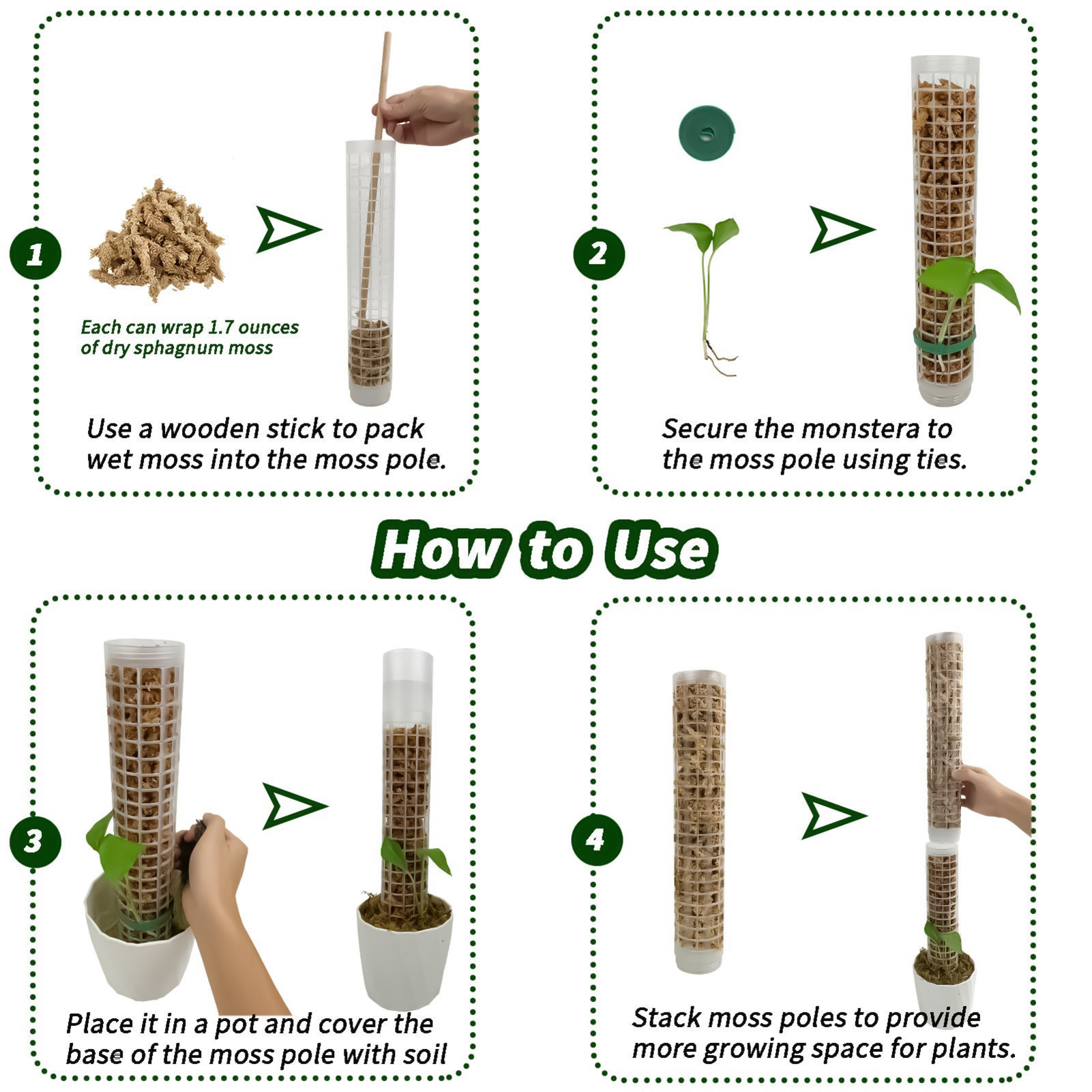 1

Each can wrap 1.7 ounces of dry sphagnum moss

Use a wooden stick to pack wet moss into the moss pole.

2

Secure the monstera to the moss pole using ties.

How to Use

3

Place it in a pot and cover the base of the moss pole with soil

4

Stack moss poles to provide more growing space for plants.