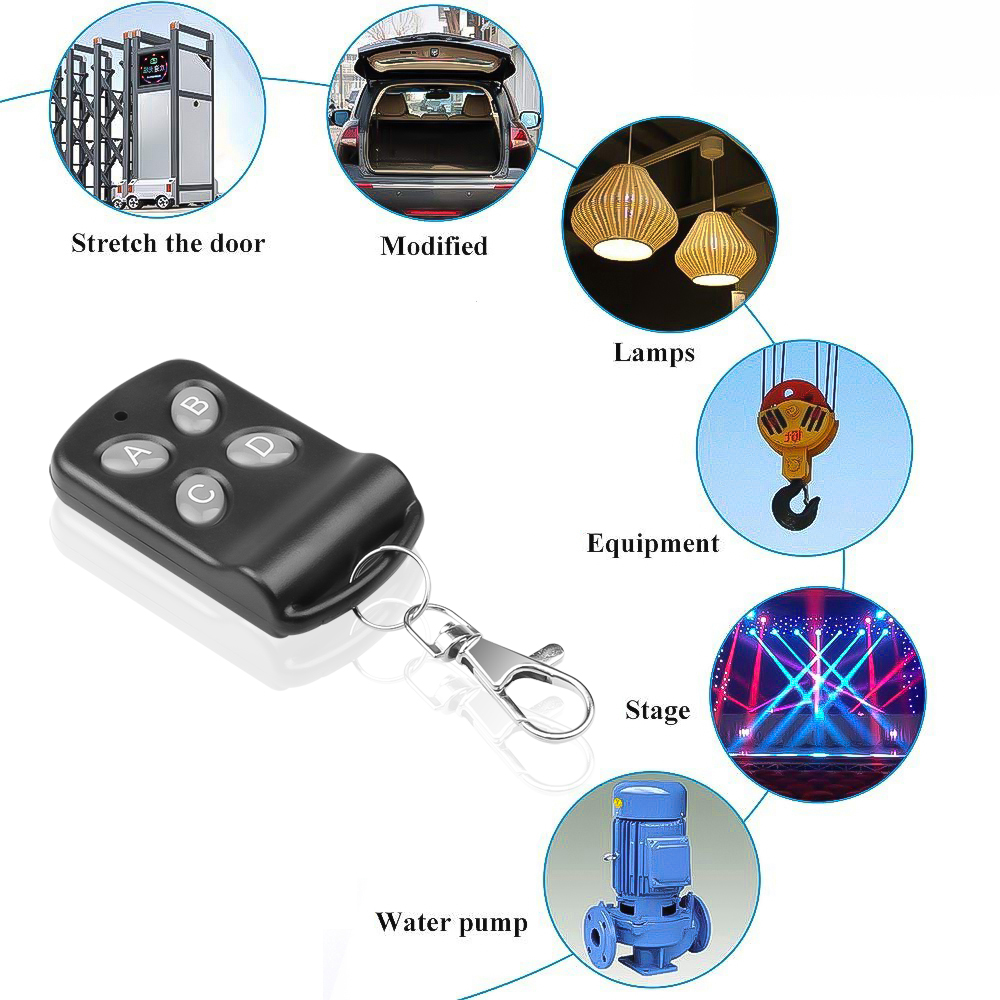 Stretch the door

Modified

Lamps

B

A

D

C

Equipment

Stage

Water pump