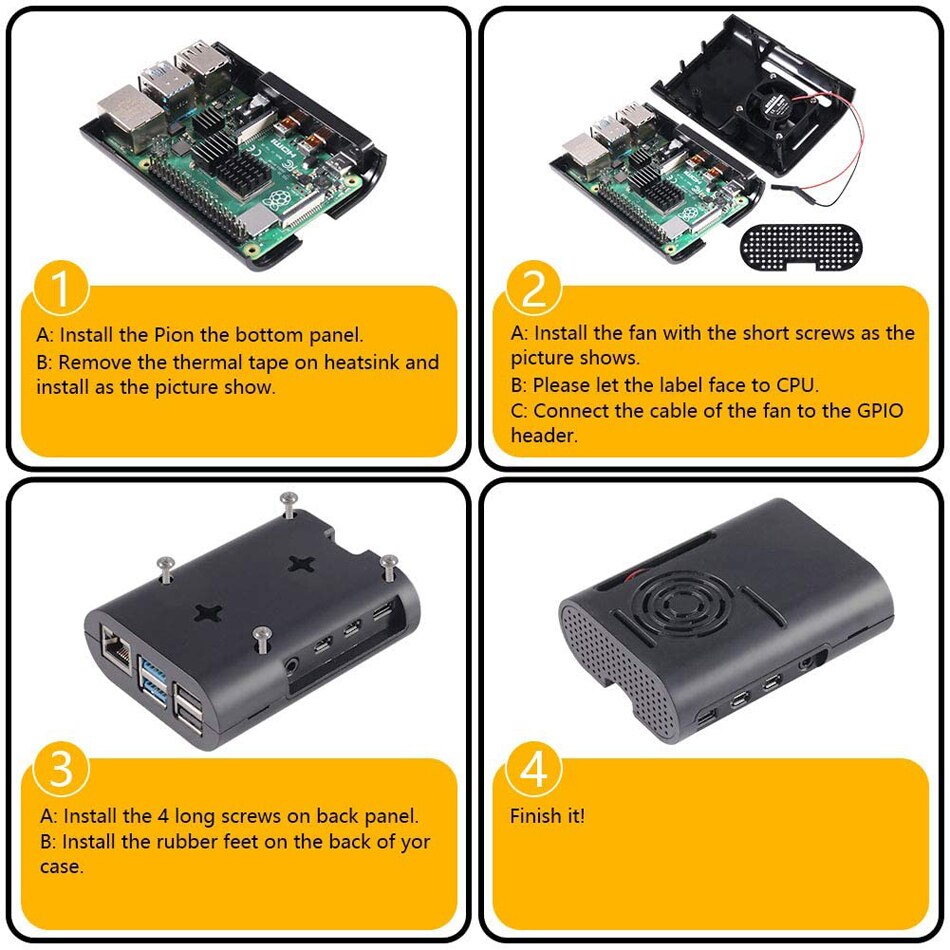 1

A: Install the Pion the bottom panel.
B: Remove the thermal tape on heatsink and install as the picture show.

2

A: Install the fan with the short screws as the picture shows.
B: Please let the label face to CPU.
C: Connect the cable of the fan to the GPIO header.

3

A: Install the 4 long screws on back panel.
B: Install the rubber feet on the back of yor case.

4

Finish it!