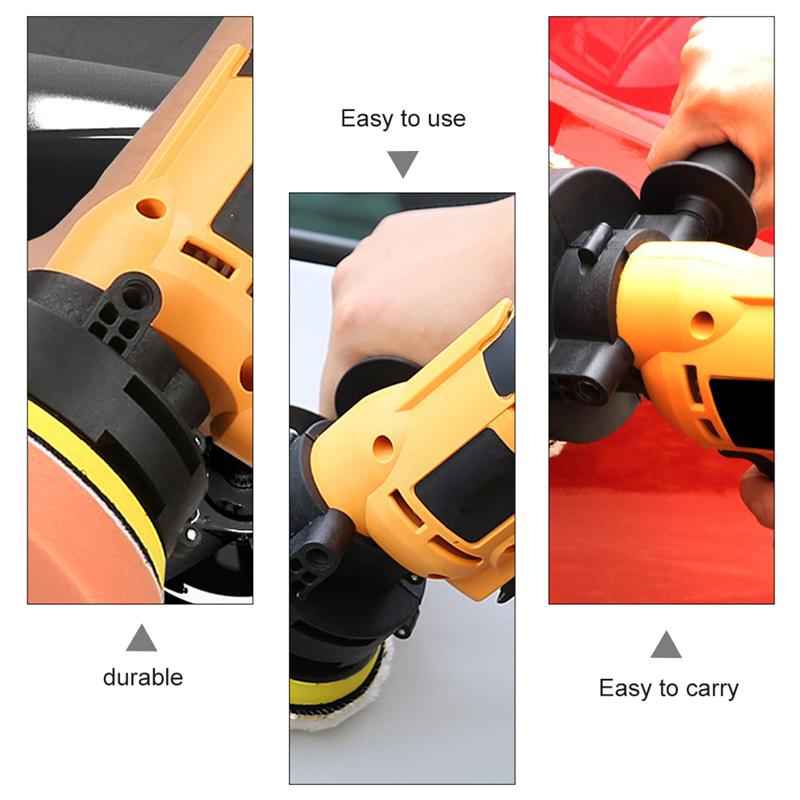 Easy to use

durable

Easy to carry