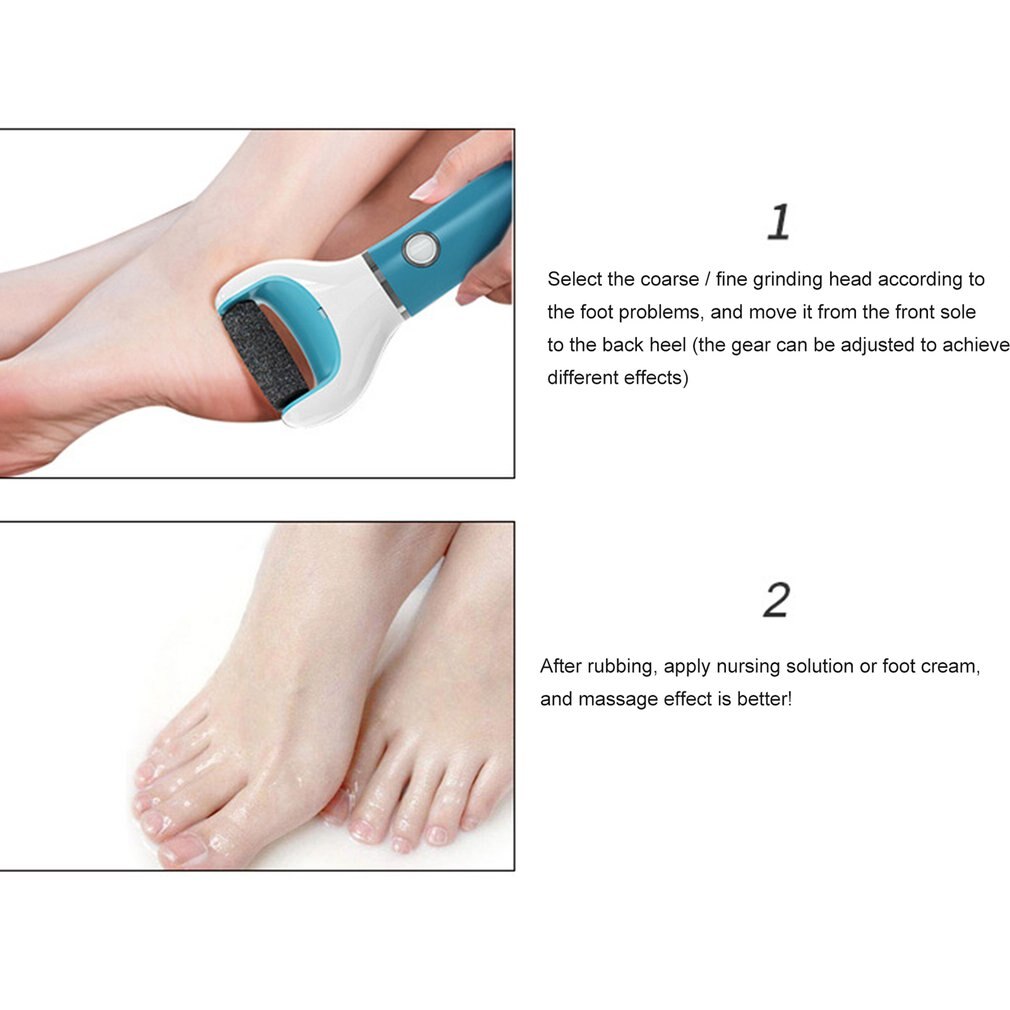 1

Select the coarse / fine grinding head according to the foot problems, and move it from the front sole to the back heel (the gear can be adjusted to achieve different effects)

2

After rubbing, apply nursing solution or foot cream, and massage effect is better!