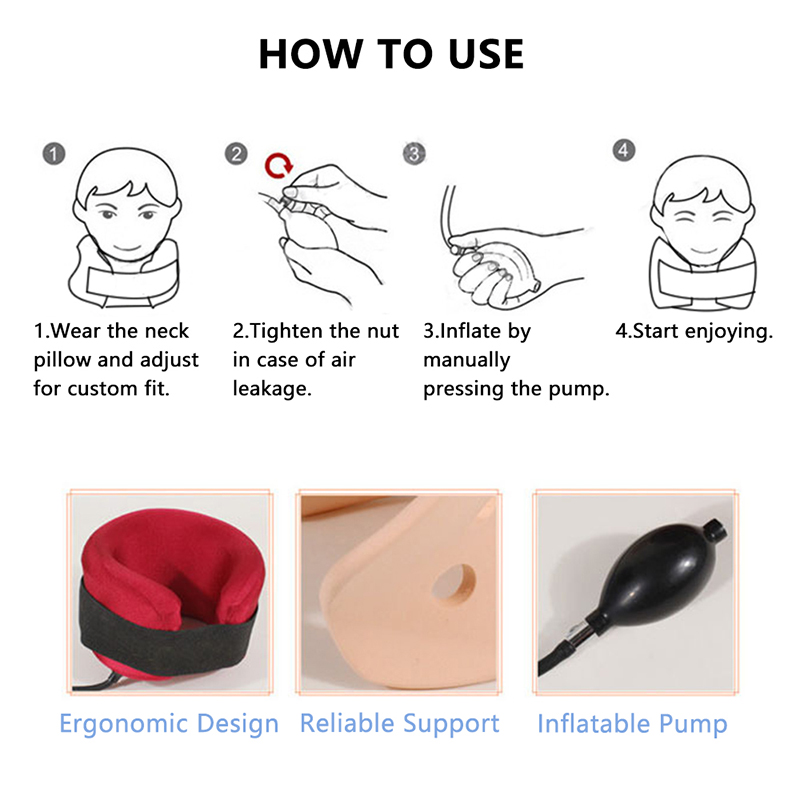 HOW TO USE

1

2

3

4

1.Wear the neck pillow and adjust for custom fit.

2.Tighten the nut in case of air leakage.

3.Inflate by manually pressing the pump.

4.Start enjoying.

Ergonomic Design

Reliable Support

Inflatable Pump