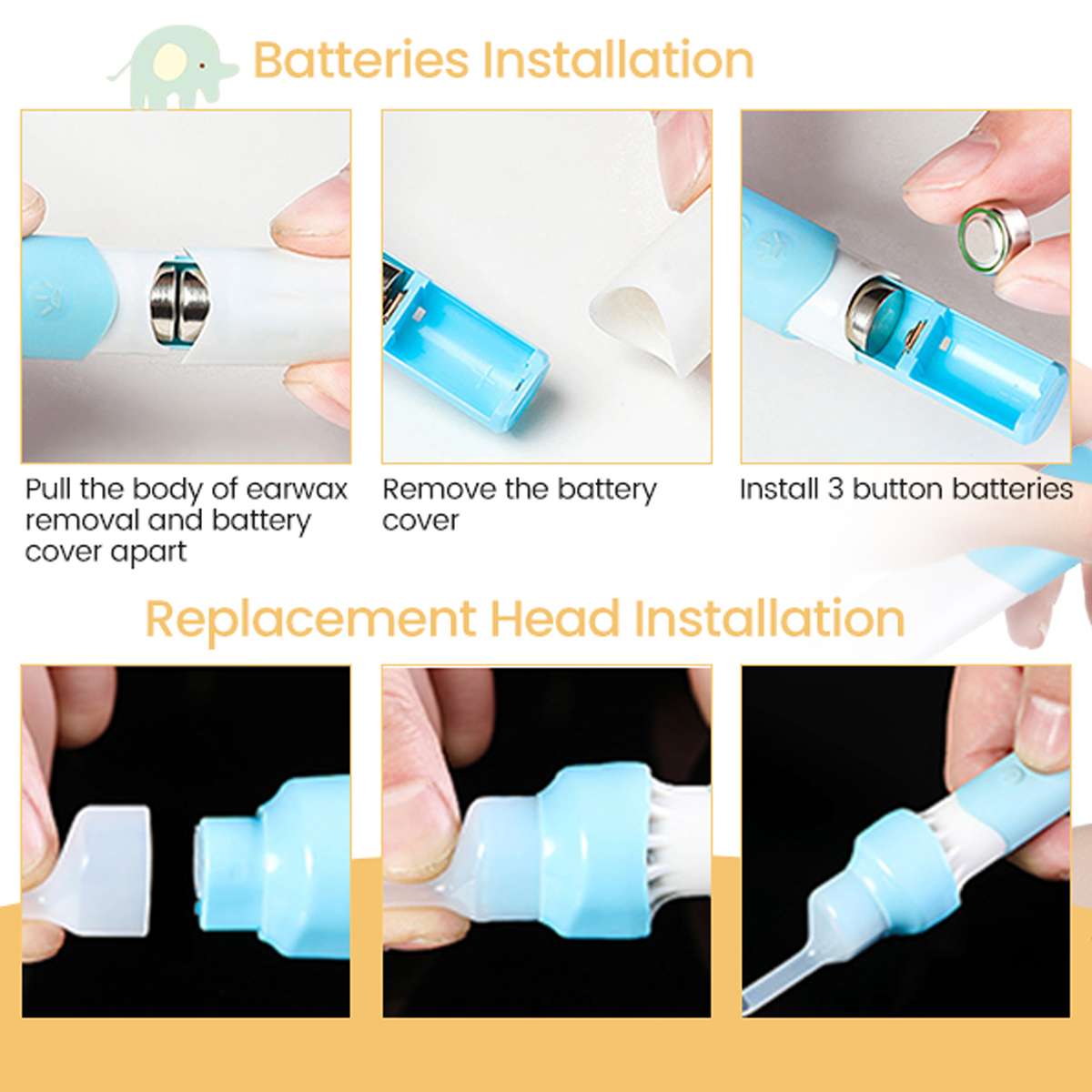 Batteries Installation

Pull the body of earwax removal and battery cover apart

Remove the battery cover

Install 3 button batteries

Replacement Head Installation