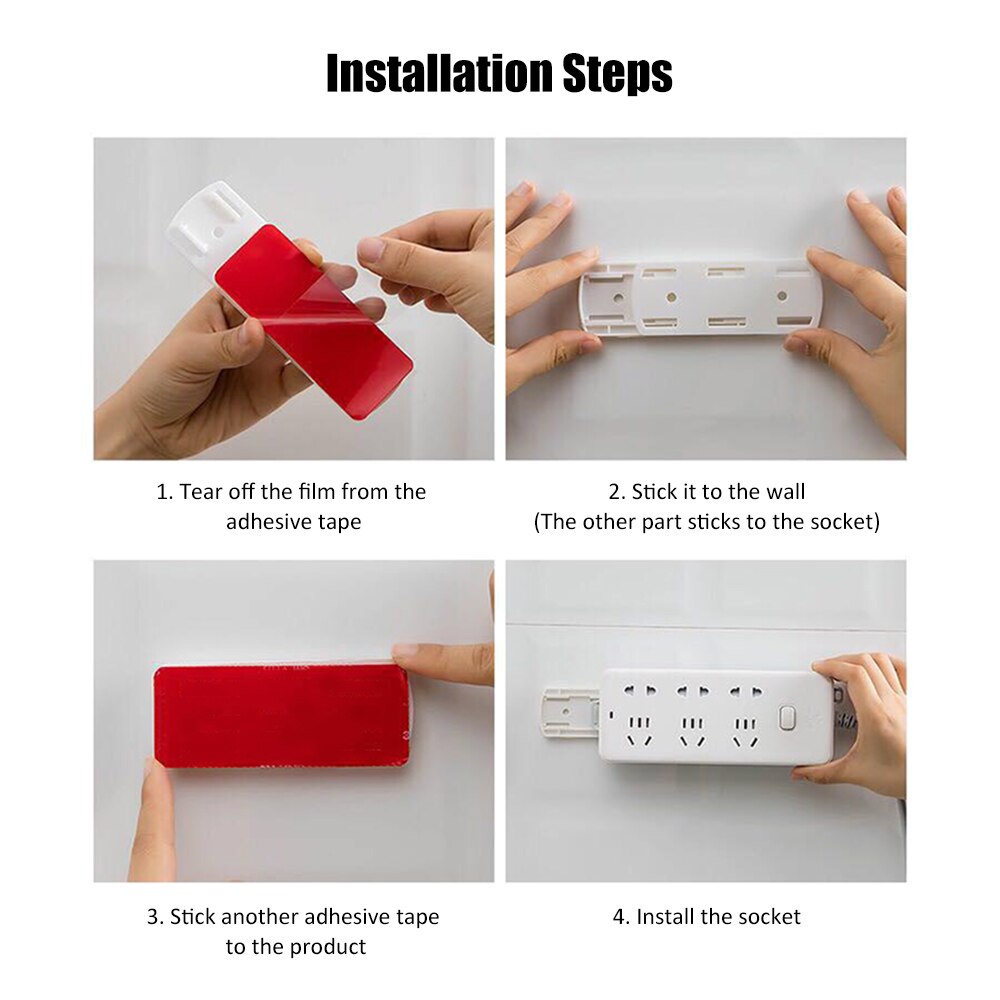 Installation Steps

1. Tear off the film from the adhesive tape

2. Stick it to the wall
(The other part sticks to the socket)

3. Stick another adhesive tape to the product

4. Install the socket