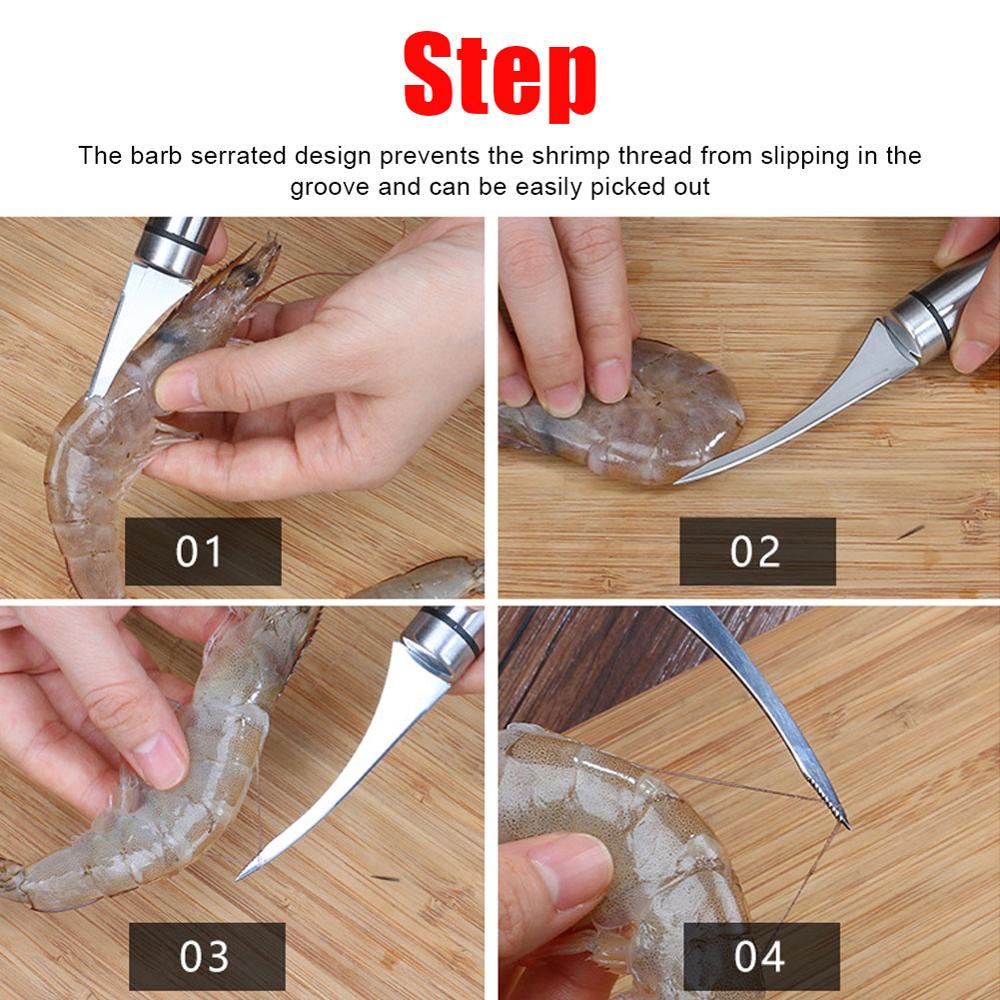 Step

The barb serrated design prevents the shrimp thread from slipping in the groove and can be easily picked out

01

02

03

04