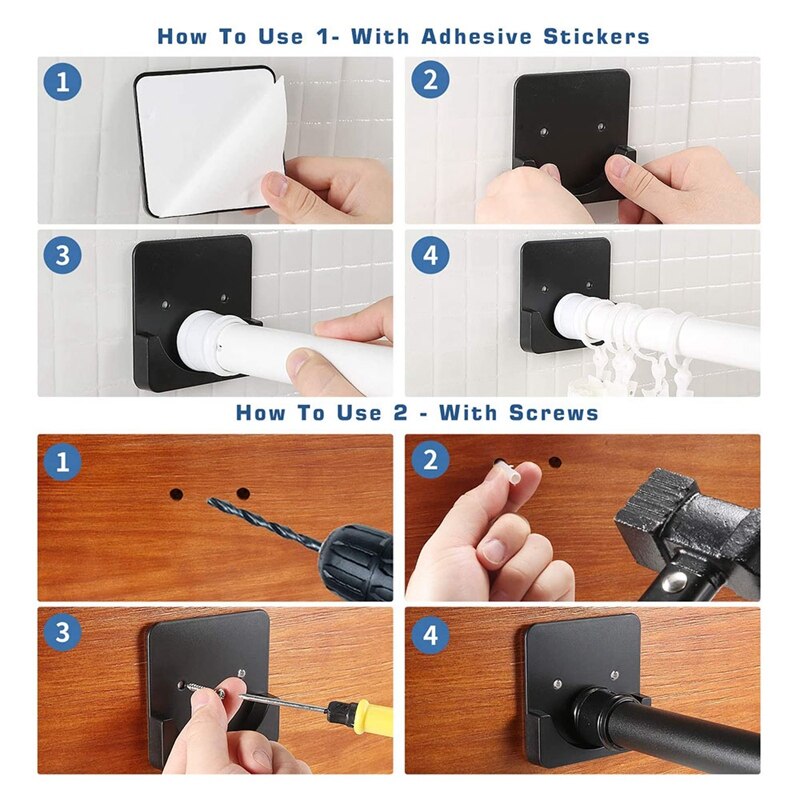 How To Use 1- With Adhesive Stickers

1

2

3

4

How To Use 2 - With Screws

1

2

3

4