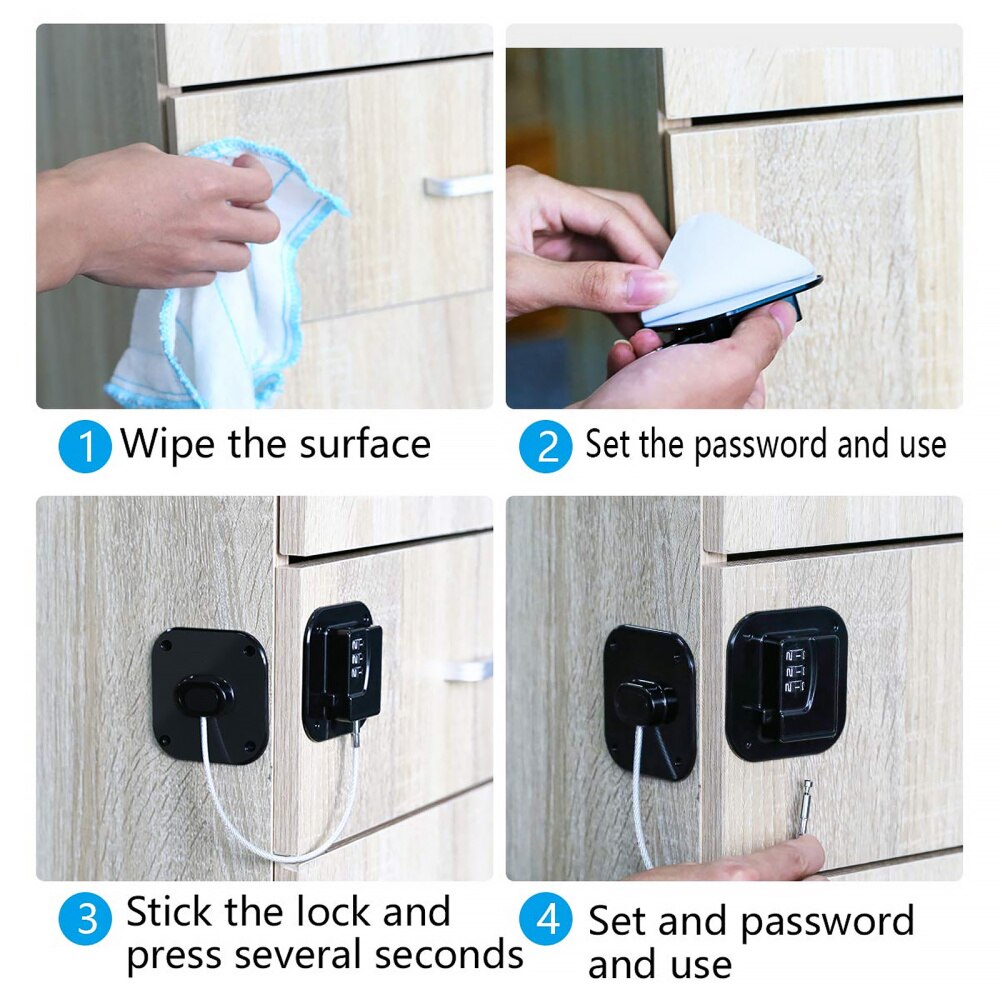 1 Wipe the surface

2 Set the password and use

3 Stick the lock and press several seconds

4 Set and password and use