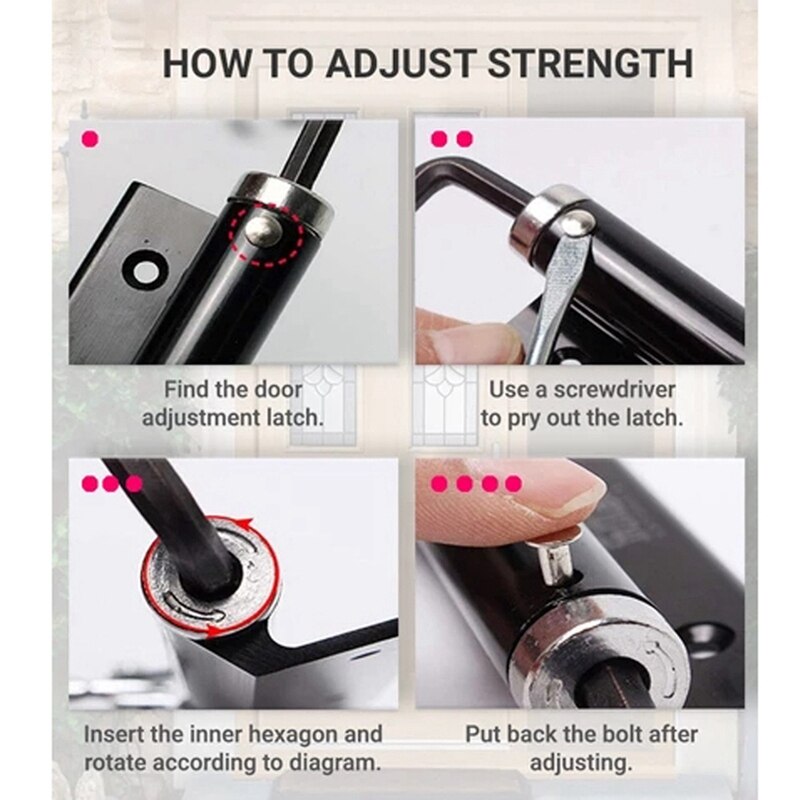 HOW TO ADJUST STRENGTH

Find the door adjustment latch.

Use a screwdriver to pry out the latch.

Insert the inner hexagon and rotate according to diagram.

Put back the bolt after adjusting.