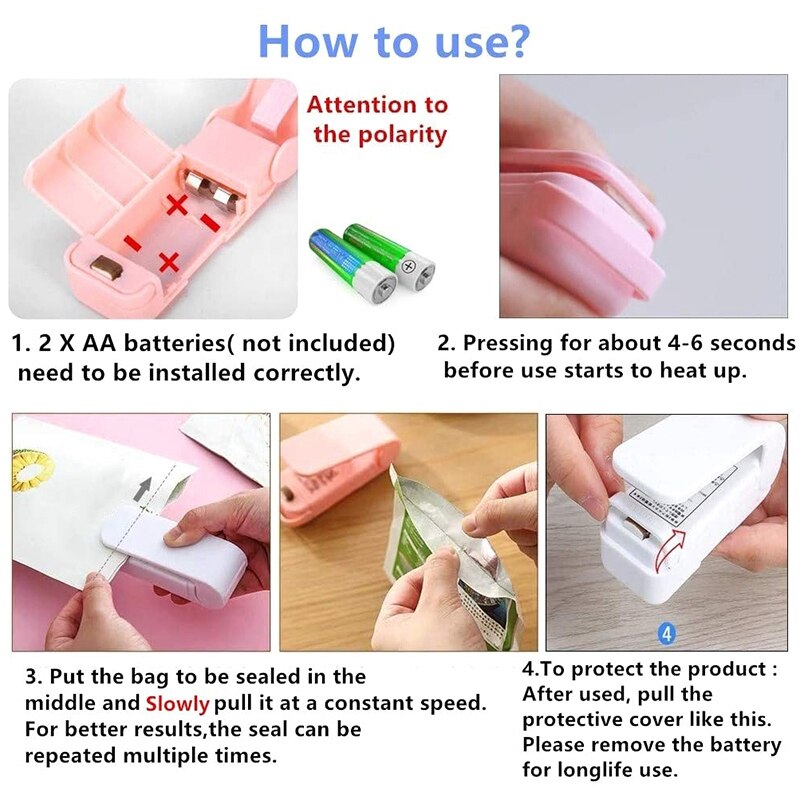 How to use?

Attention to the polarity

1. 2 X AA batteries( not included) need to be installed correctly.

2. Pressing for about 4-6 seconds before use starts to heat up.

4

3. Put the bag to be sealed in the middle and Slowly pull it at a constant speed. For better results,the seal can be repeated multiple times.

4.To protect the product : After used, pull the protective cover like this. Please remove the battery for longlife use.