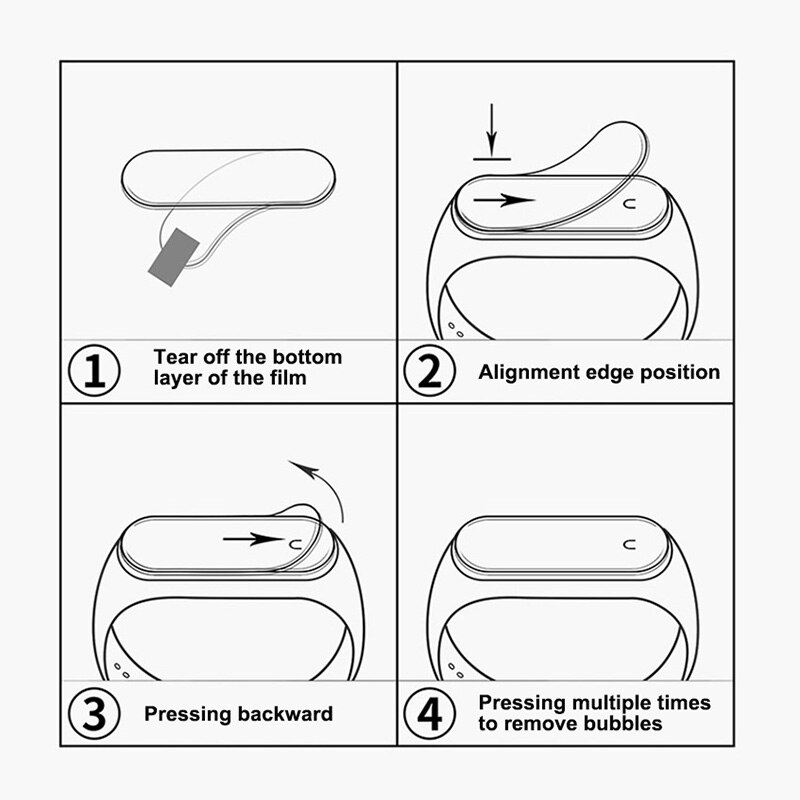 1 Tear off the bottom layer of the film

2 Alignment edge position

3 Pressing backward

4 Pressing multiple times to remove bubbles