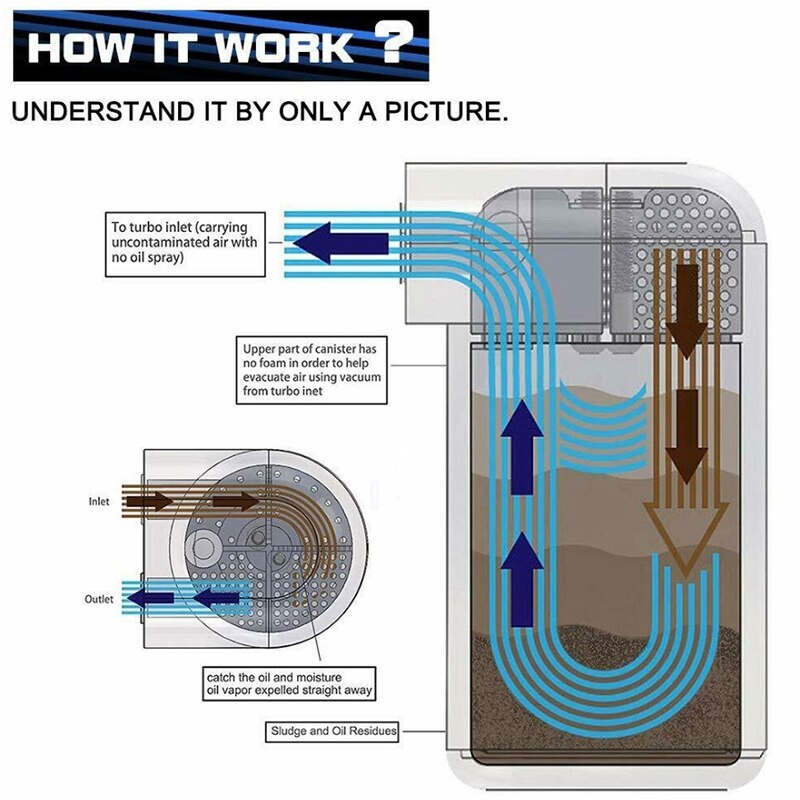 HOW IT WORK ?

UNDERSTAND IT BY ONLY A PICTURE.

To turbo inlet (carrying uncontaminated air with no oil spray)

Upper part of canister has no foam in order to help evacuate air using vacuum from turbo inet

Inlet

Outlet

catch the oil and moisture oil vapor expelled straight away

Sludge and Oil Residues