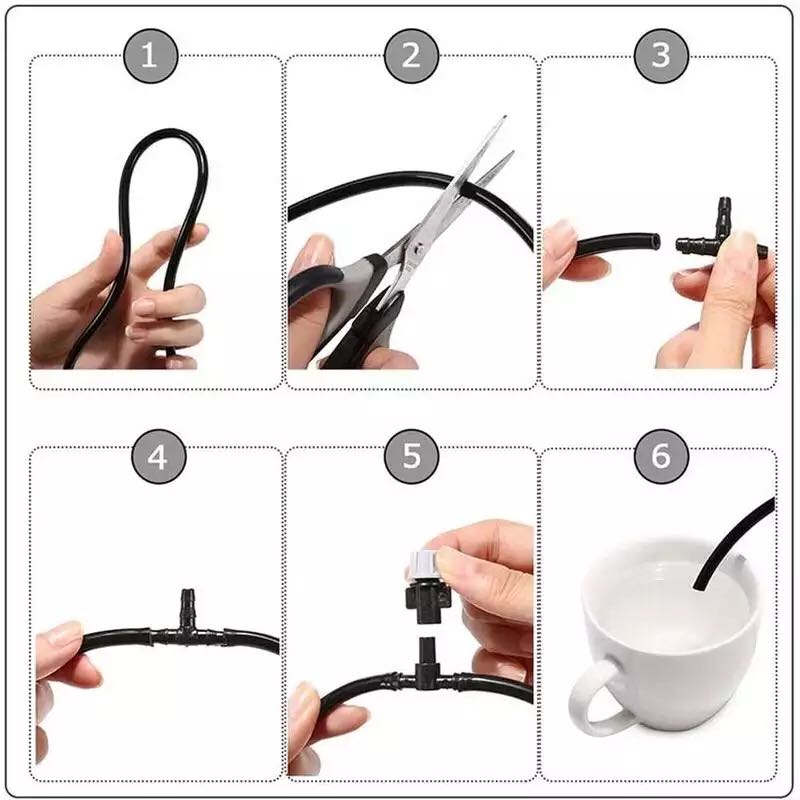 1
2
3
4
5
6