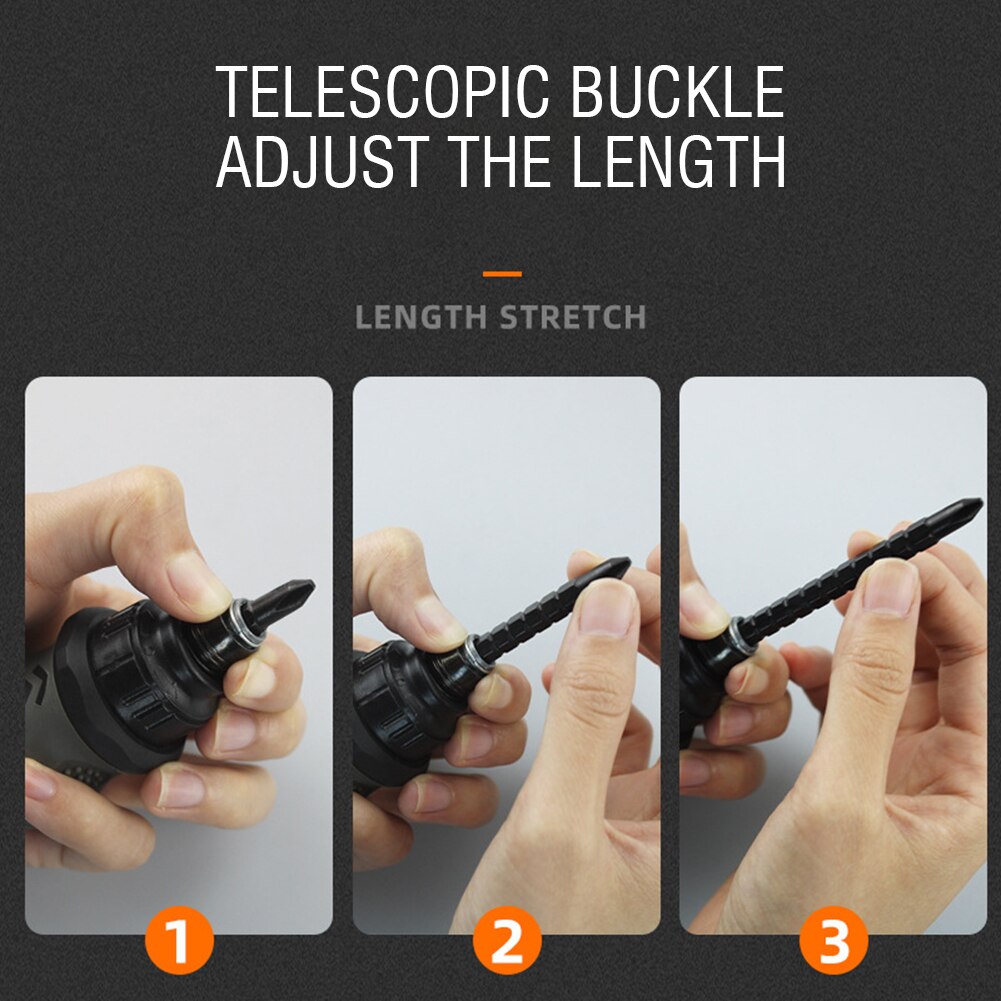 TELESCOPIC BUCKLE
ADJUST THE LENGTH

LENGTH STRETCH

1

2

3