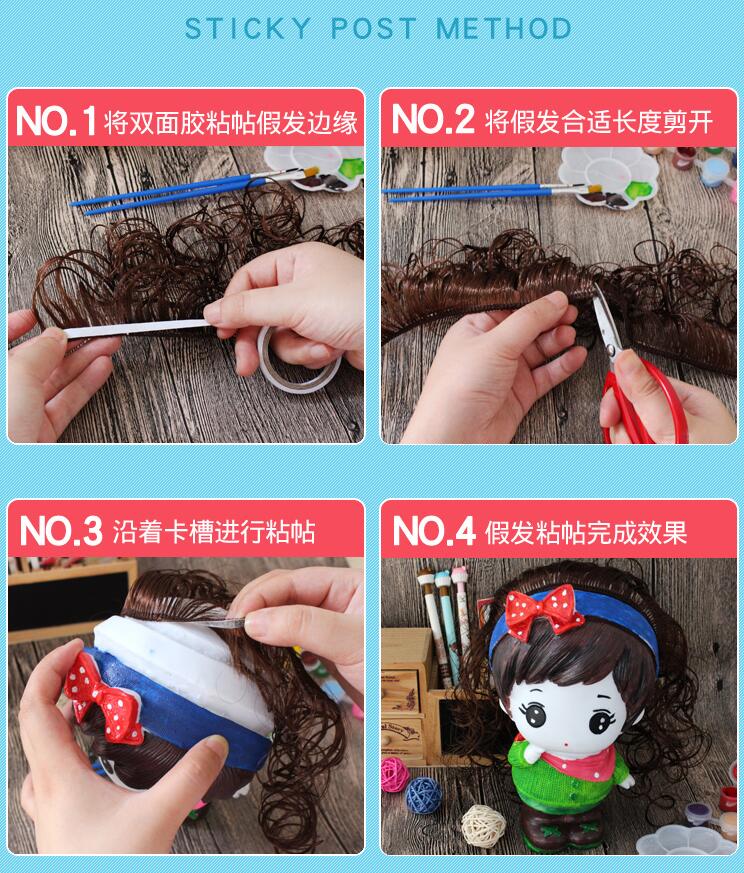 STICKY POST METHOD

NO.1 将双面胶粘帖假发边缘

NO.2 将假发合适长度剪开

NO.3 沿着卡槽进行粘帖

NO.4 假发粘帖完成效果