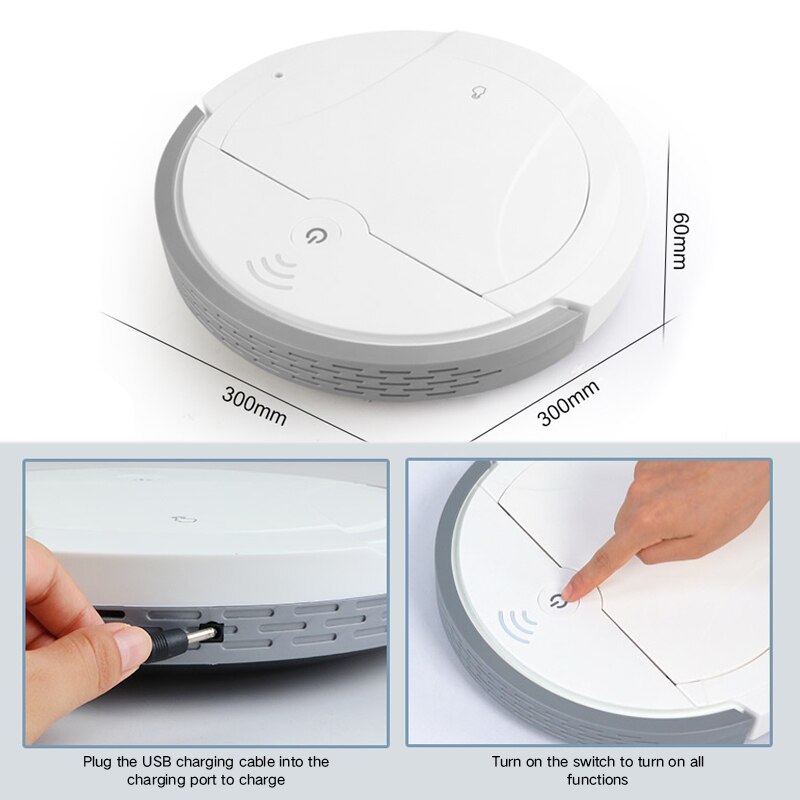 60mm

300mm

300mm

Plug the USB charging cable into the charging port to charge

Turn on the switch to turn on all functions